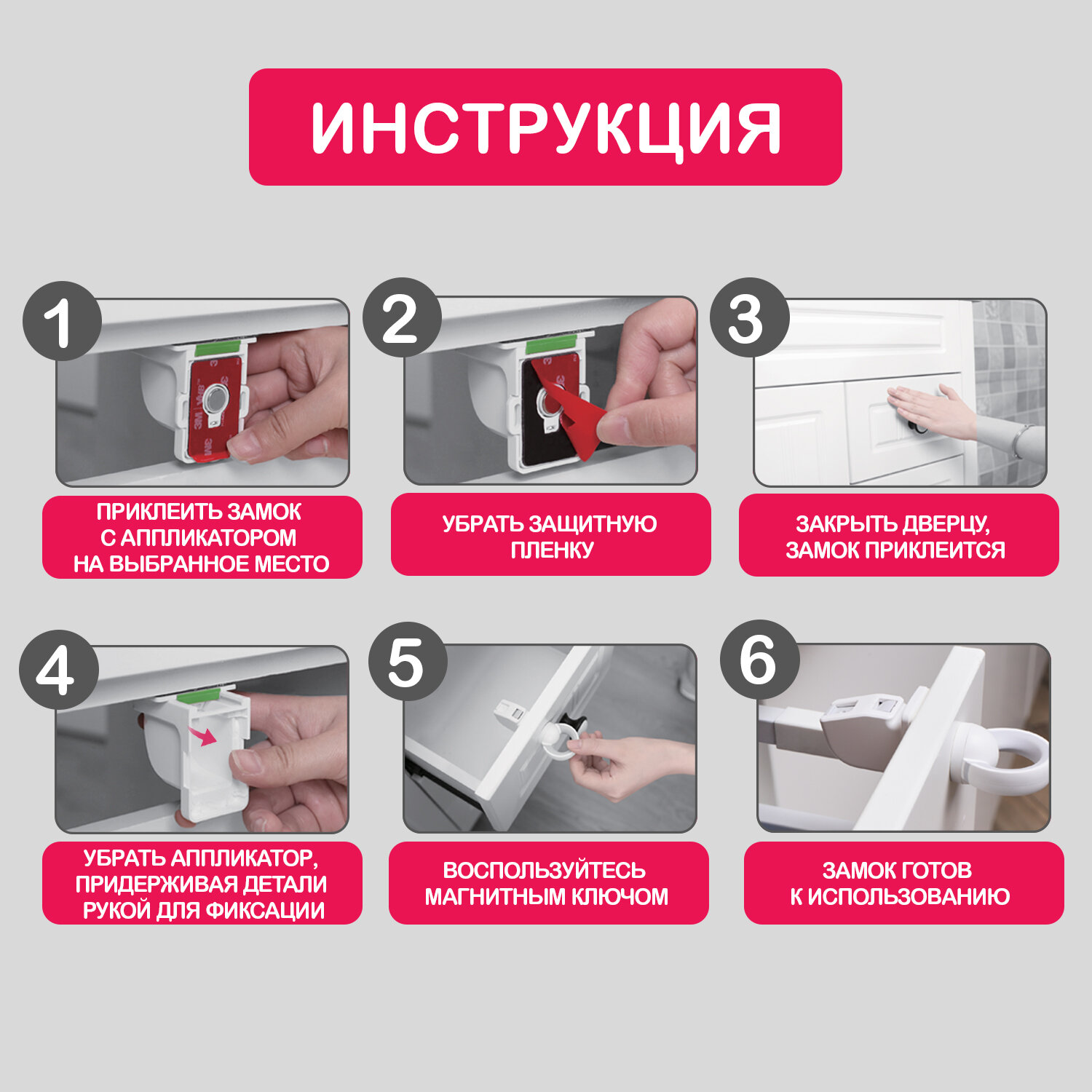 ИНСТРУКЦИЯ

1

ПРИКЛЕИТЬ ЗАМОК С АППЛИКАТОРОМ НА ВЫБРАННОЕ МЕСТО

2

УБРАТЬ ЗАЩИТНУЮ ПЛЕНКУ

3

ЗАКРЫТЬ ДВЕРЦУ, ЗАМОК ПРИКЛЕИТСЯ

4

УБРАТЬ АППЛИКАТОР, ПРИДЕРЖИВАЯ ДЕТАЛИ РУКОЙ ДЛЯ ФИКСАЦИИ

5

ВОСПОЛЬЗУЙТЕСЬ МАГНИТНЫМ КЛЮЧОМ

6

ЗАМОК ГОТОВ К ИСПОЛЬЗОВАНИЮ