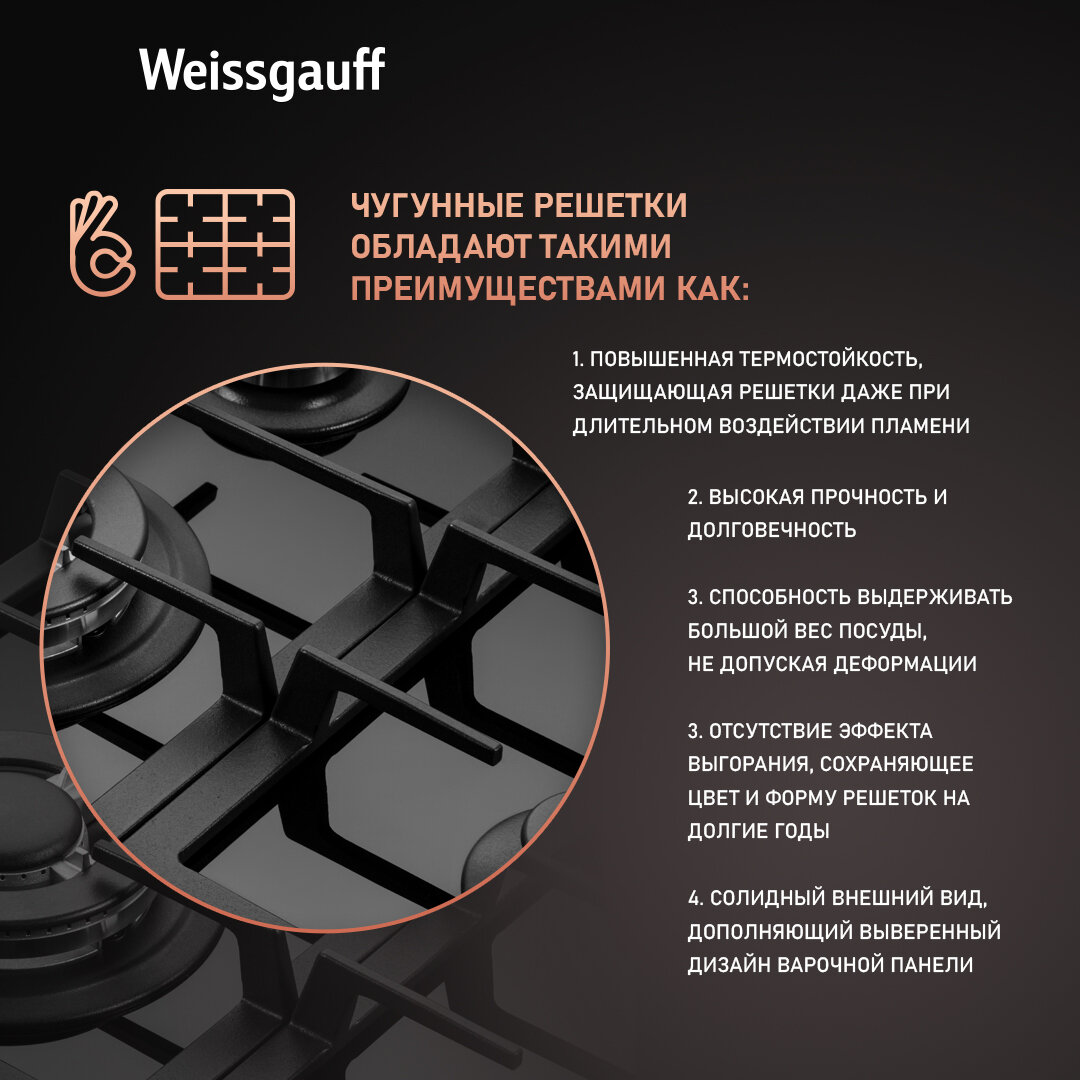 Weissgauff

ЧУГУННЫЕ РЕШЕТКИ ОБЛАДАЮТ ТАКИМИ ПРЕИМУЩЕСТВАМИ КАК:

1. ПОВЫШЕННАЯ ТЕРМОСТОЙКОСТЬ, ЗАЩИЩАЮЩАЯ РЕШЕТКИ ДАЖЕ ПРИ ДЛИТЕЛЬНОМ ВОЗДЕЙСТВИИ ПЛАМЕНИ

2. ВЫСОКАЯ ПРОЧНОСТЬ И ДОЛГОВЕЧНОСТЬ

3. СПОСОБНОСТЬ ВЫДЕРЖИВАТЬ БОЛЬШОЙ ВЕС ПОСУДЫ, НЕ ДОПУСКАЯ ДЕФОРМАЦИИ

3. ОТСУТСТВИЕ ЭФФЕКТА ВЫГОРАНИЯ, СОХРАНЯЮЩЕЕ ЦВЕТ И ФОРМУ РЕШЕТОК НА ДОЛГИЕ ГОДЫ

4. СОЛИДНЫЙ ВНЕШНИЙ ВИД, ДОПОЛНЯЮЩИЙ ВЫВЕРЕННЫЙ ДИЗАЙН ВАРОЧНОЙ ПАНЕЛИ