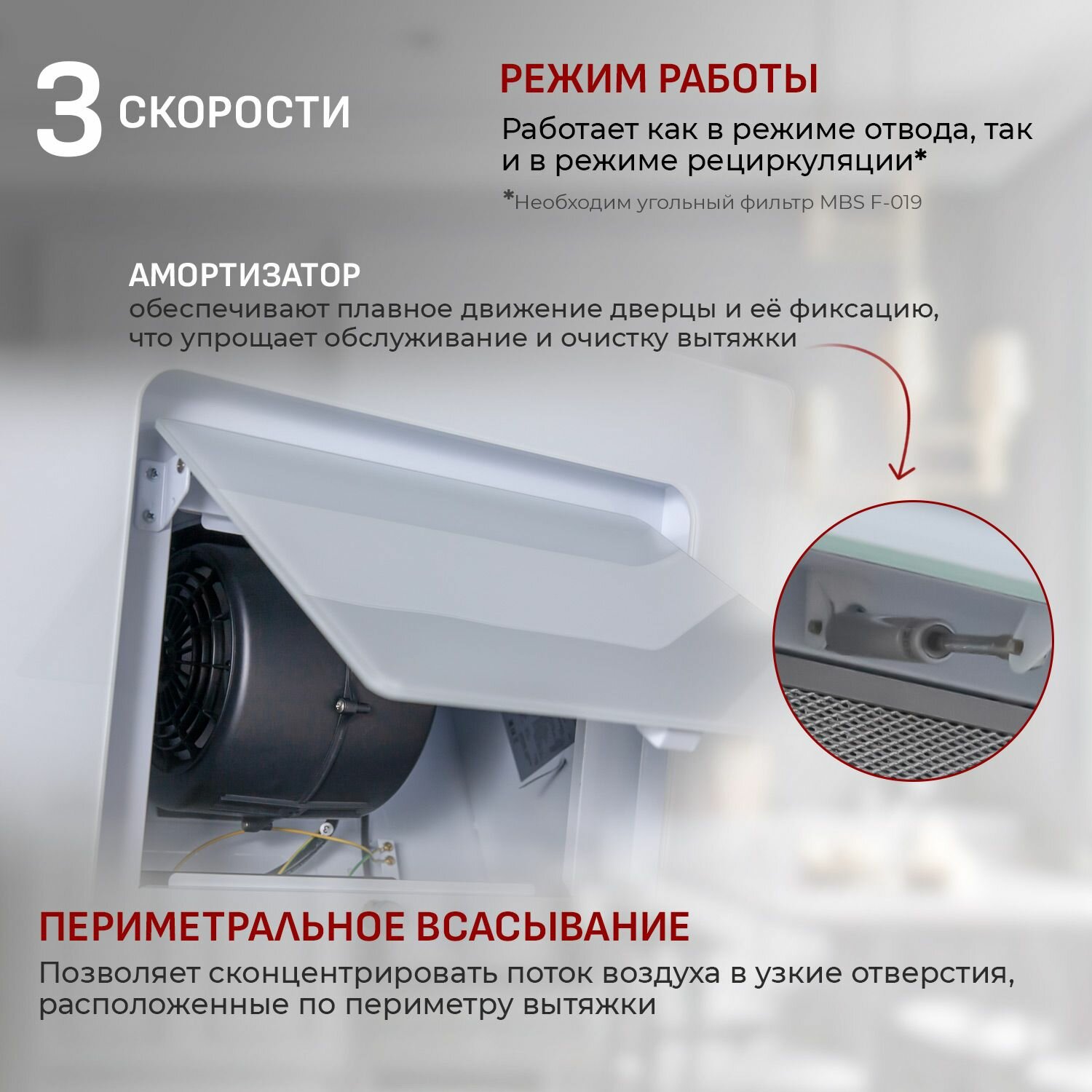 3 СКОРОСТИ

РЕЖИМ РАБОТЫ

Работает как в режиме отвода, так и в режиме рециркуляции*

*Необходим угольный фильтр MBS F-019

АМОРТИЗАТОР

обеспечивают плавное движение дверцы и её фиксацию, что упрощает обслуживание и очистку вытяжки

ПЕРИМЕТРАЛЬНОЕ ВСАСЫВАНИЕ

Позволяет сконцентрировать поток воздуха в узкие отверстия, расположенные по периметру вытяжки