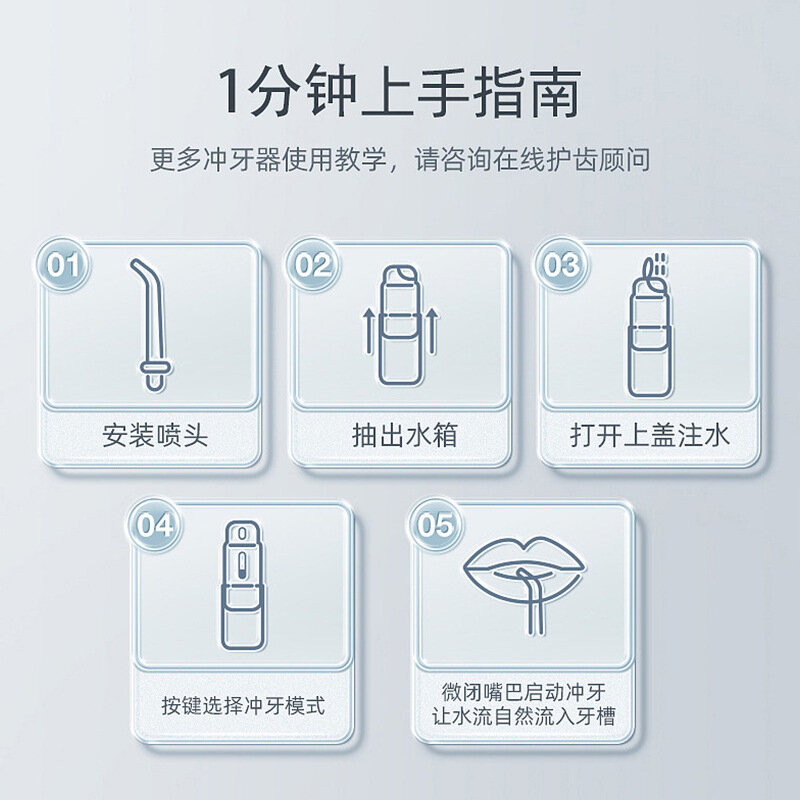 1分钟上手指南

更多冲牙器使用教学，请咨询在线护齿顾问

01

安装喷头

02

抽出水箱

03

打开上盖注水

04

按键选择冲牙模式

05

微闭嘴巴启动冲牙
让水流自然流入牙槽