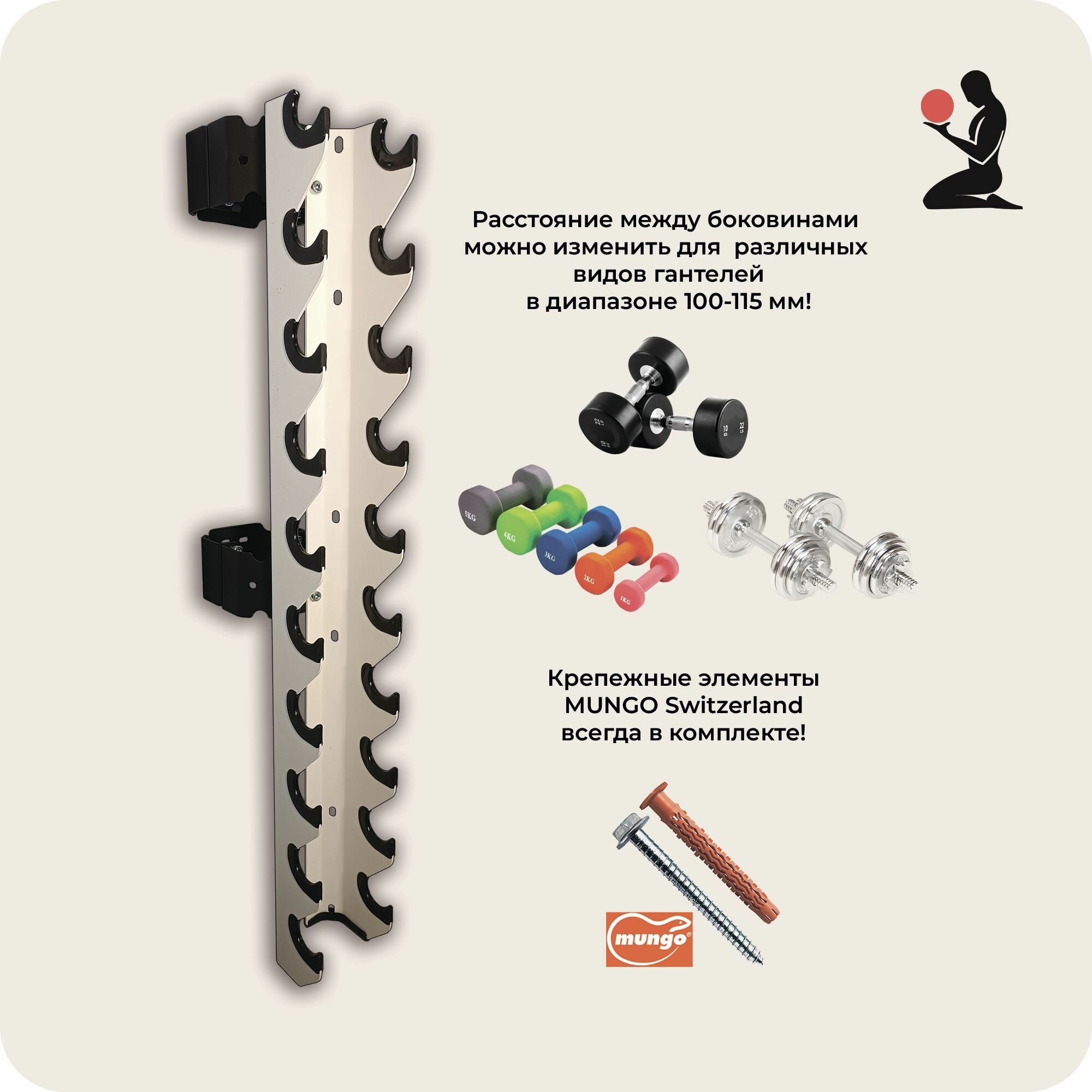 Расстояние между боковинами можно изменить для различных видов гантелей в диапазоне 100-115 мм!

22 LB 10 KG

10 KG 22 LB

5KG

4KG

3KG

2KG

1KG

Крепежные элементы MUNGO Switzerland всегда в комплекте!

mungo®