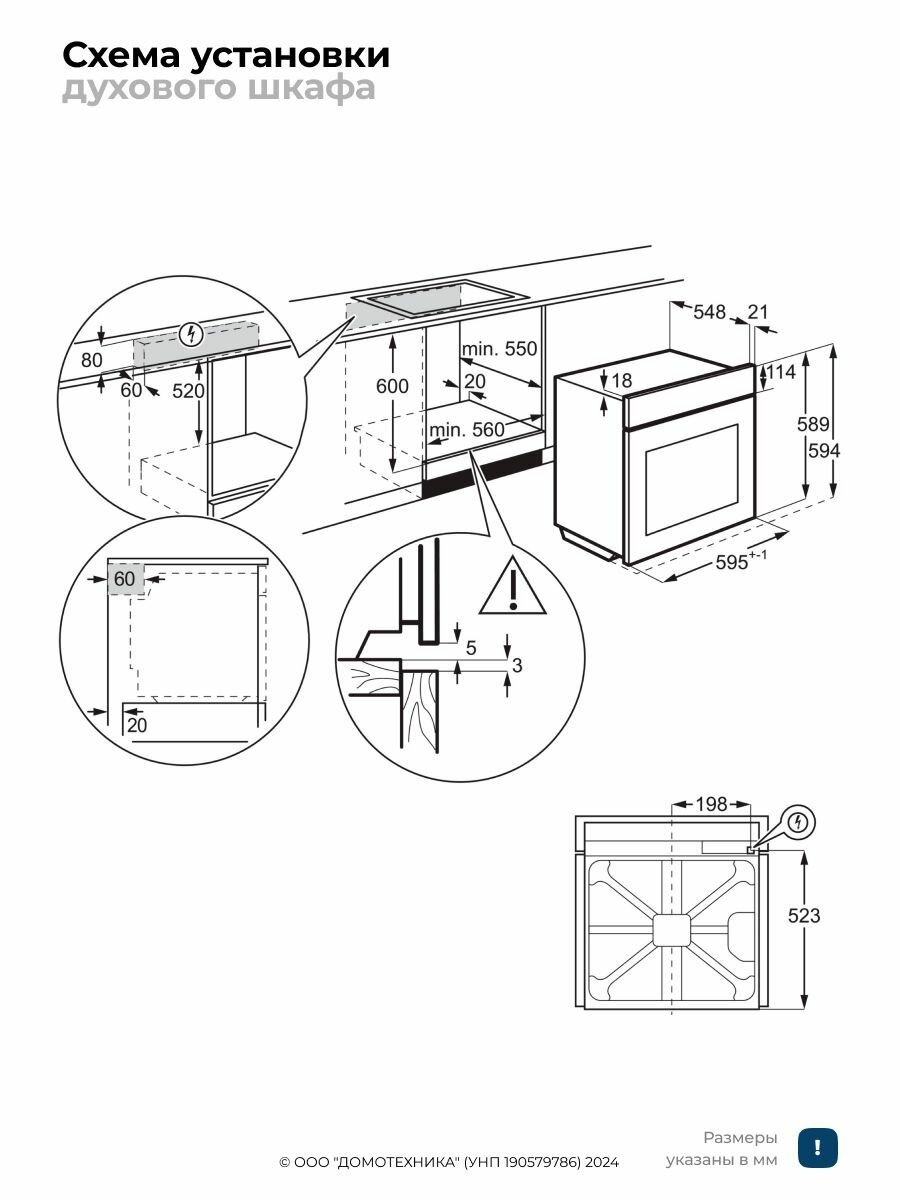 Схема установки
духового шкафа

80
60
520
600
min. 550
20
min. 560
548
21
18
114
589
594
$595^{+-1}$

60
20

5
3

198
523

Размеры
указаны в мм

!

© ООО "ДОМОТЕХНИКА" (УНП 190579786) 2024