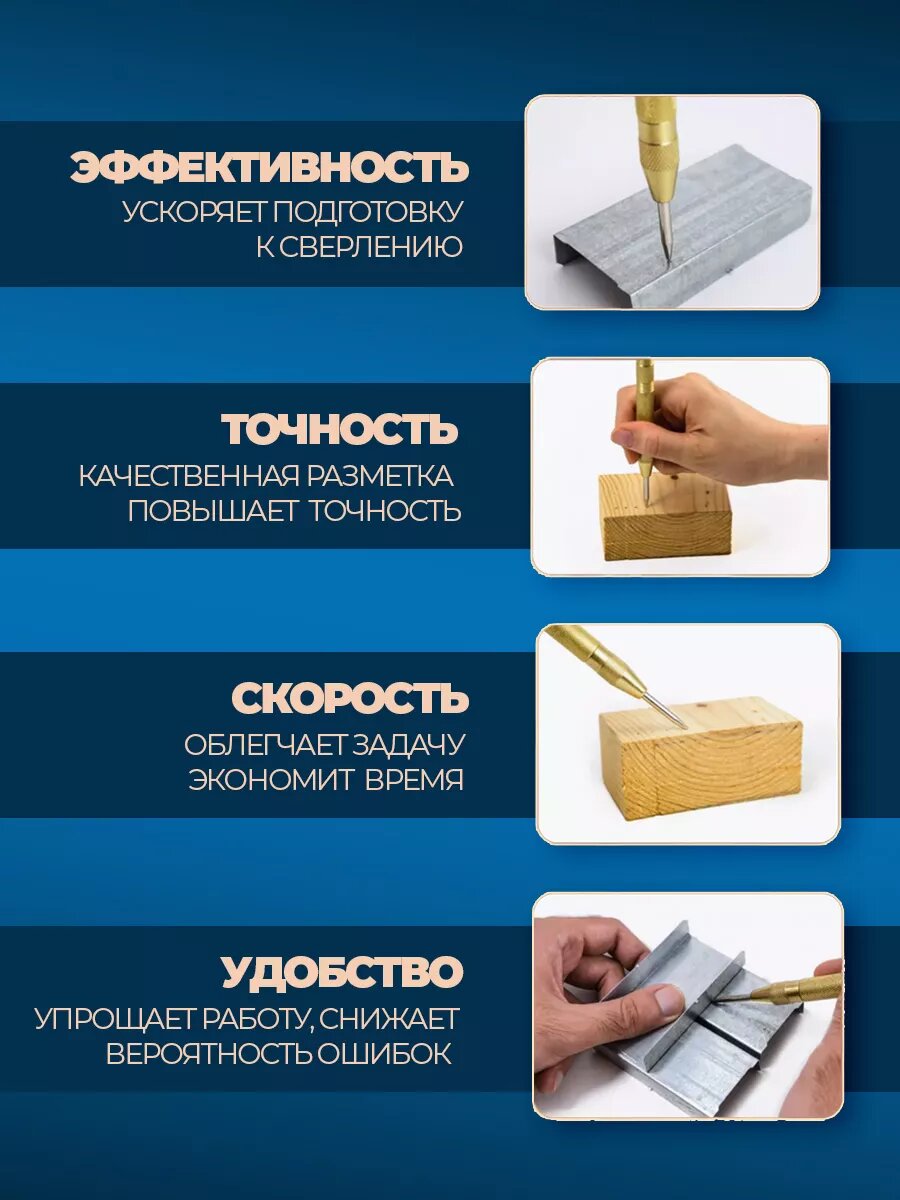 ЭФФЕКТИВНОСТЬ
УСКОРЯЕТ ПОДГОТОВКУ К СВЕРЛЕНИЮ

ТОЧНОСТЬ
КАЧЕСТВЕННАЯ РАЗМЕТКА ПОВЫШАЕТ ТОЧНОСТЬ

СКОРОСТЬ
ОБЛЕГЧАЕТ ЗАДАЧУ ЭКОНОМИТ ВРЕМЯ

УДОБСТВО
УПРОЩАЕТ РАБОТУ, СНИЖАЕТ ВЕРОЯТНОСТЬ ОШИБОК