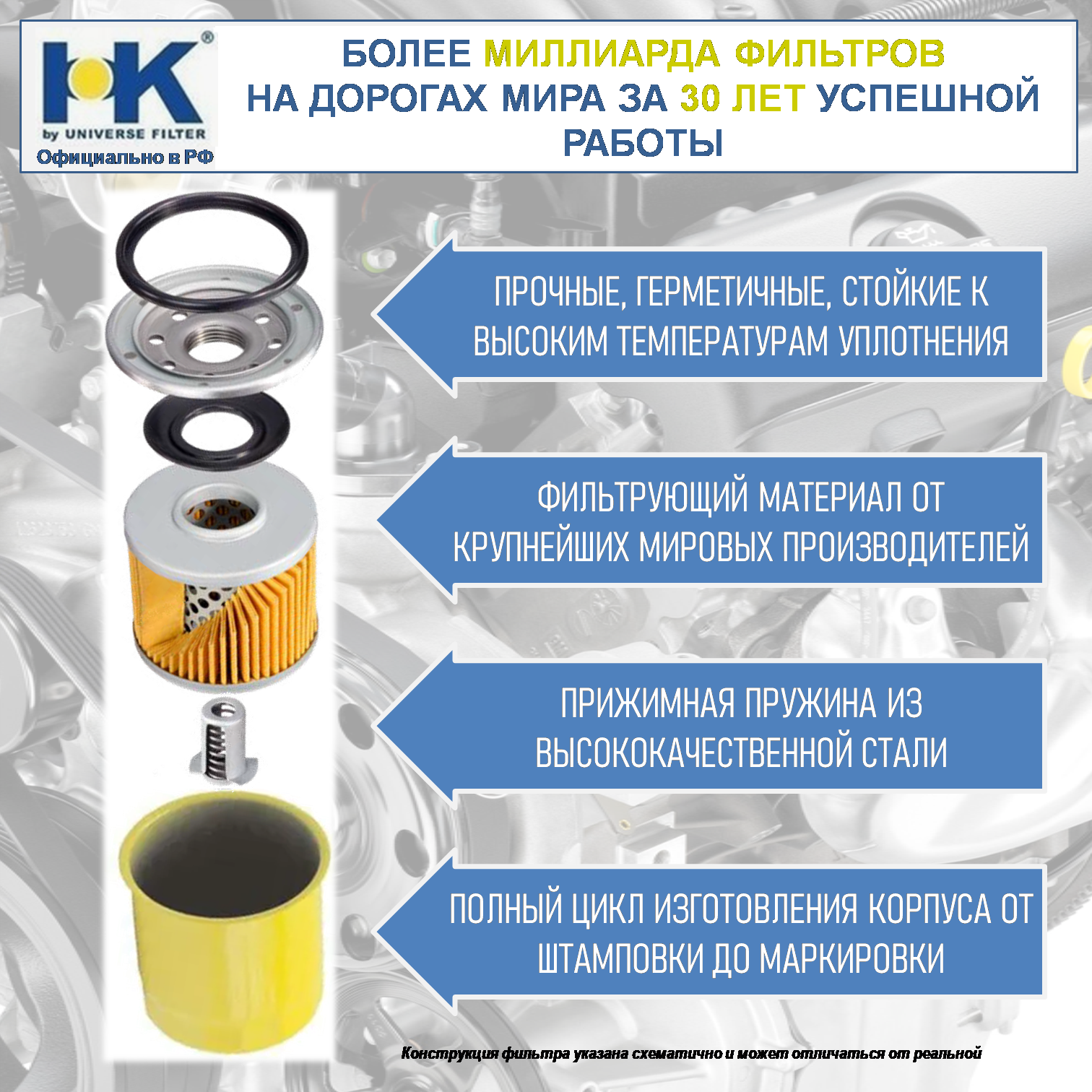 HK®
by UNIVERSE FILTER
Официально в РФ

БОЛЕЕ МИЛЛИАРДА ФИЛЬТРОВ НА ДОРОГАХ МИРА ЗА 30 ЛЕТ УСПЕШНОЙ РАБОТЫ

ПРОЧНЫЕ, ГЕРМЕТИЧНЫЕ, СТОЙКИЕ К ВЫСОКИМ ТЕМПЕРАТУРАМ УПЛОТНЕНИЯ

ФИЛЬТРУЮЩИЙ МАТЕРИАЛ ОТ КРУПНЕЙШИХ МИРОВЫХ ПРОИЗВОДИТЕЛЕЙ

ПРИЖИМНАЯ ПРУЖИНА ИЗ ВЫСОКОКАЧЕСТВЕННОЙ СТАЛИ

ПОЛНЫЙ ЦИКЛ ИЗГОТОВЛЕНИЯ КОРПУСА ОТ ШТАМПОВКИ ДО МАРКИРОВКИ

Конструкция фильтра указана схематично и может отличаться от реальной