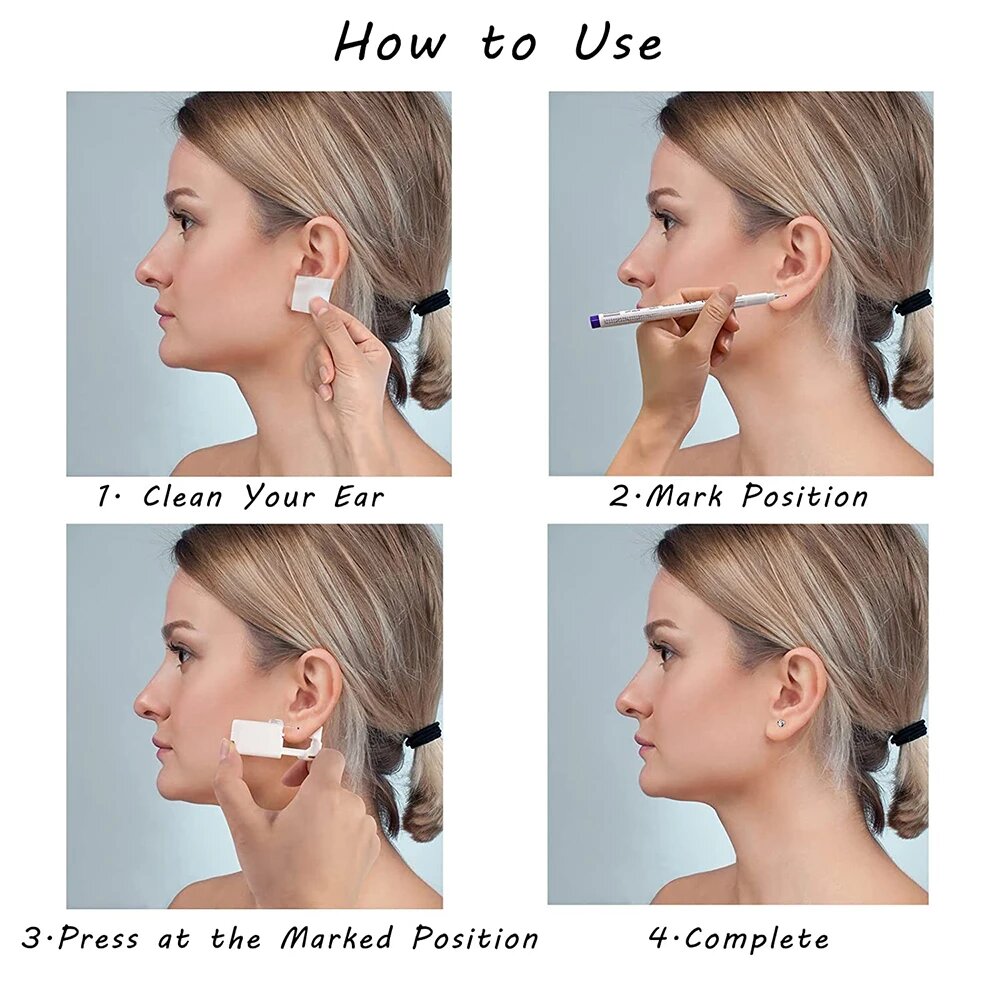 How to Use

1· Clean Your Ear

2·Mark Position

3·Press at the Marked Position

4·Complete