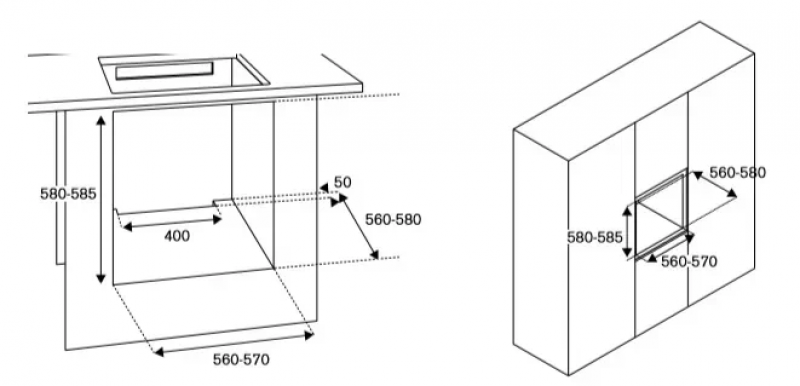 580-585

50

560-580

400

560-570

560-580

580-585

560-570