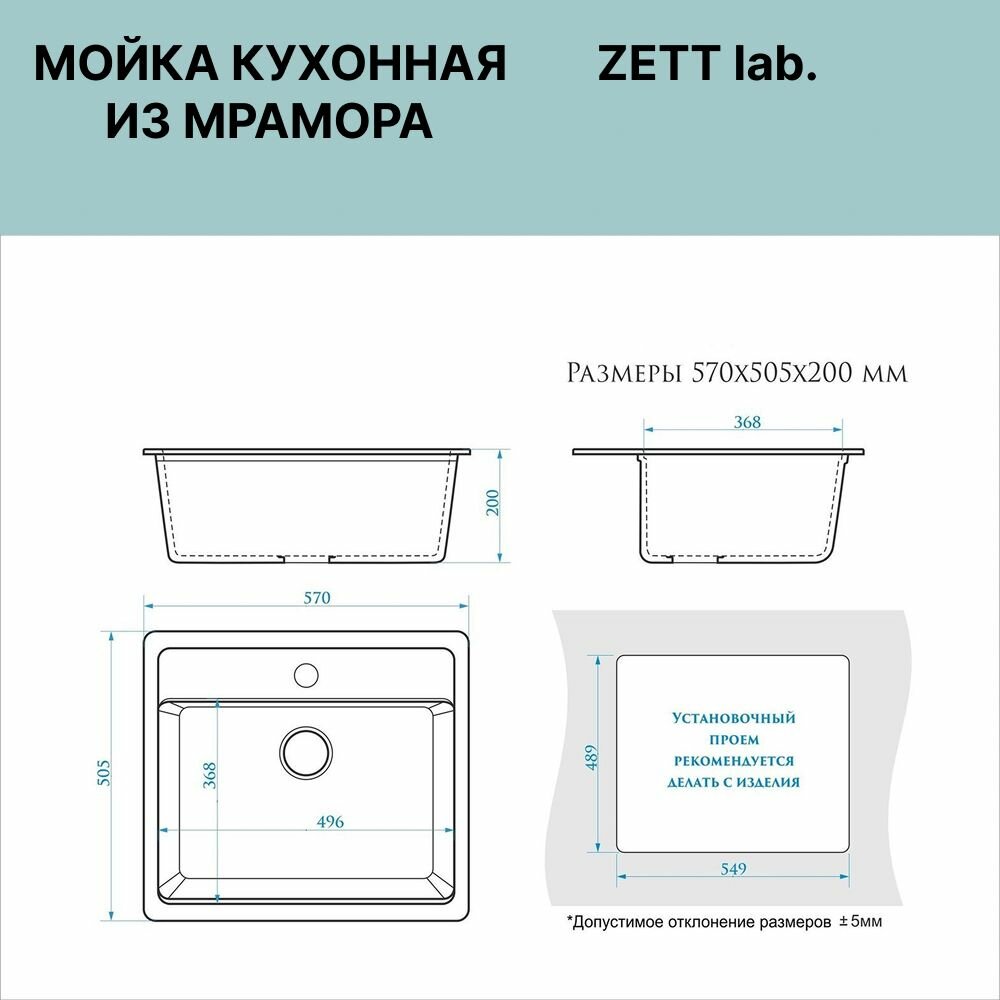 МОЙКА КУХОННАЯ ИЗ МРАМОРА

ZETT lab.

Размеры 570х505х200 мм

368

200

570

505

368

496

489

Установочный проем рекомендуется делать с изделия

549

*Допустимое отклонение размеров ±5мм