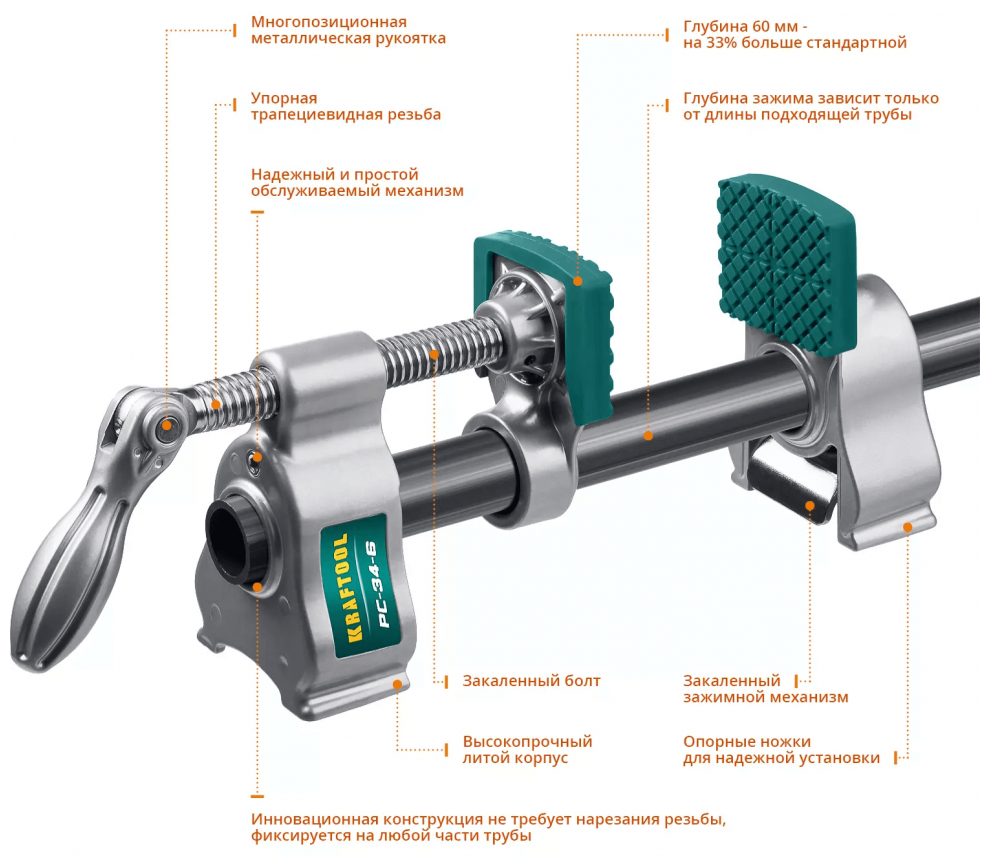 Многопозиционная металлическая рукоятка

Упорная трапециевидная резьба

Надежный и простой обслуживаемый механизм

Глубина 60 мм - на 33% больше стандартной

Глубина зажима зависит только от длины подходящей трубы

KRAFTOOL

PC-34-6

Закаленный болт

Высокопрочный литой корпус

Закаленный зажимной механизм

Опорные ножки для надежной установки

Инновационная конструкция не требует нарезания резьбы, фиксируется на любой части трубы