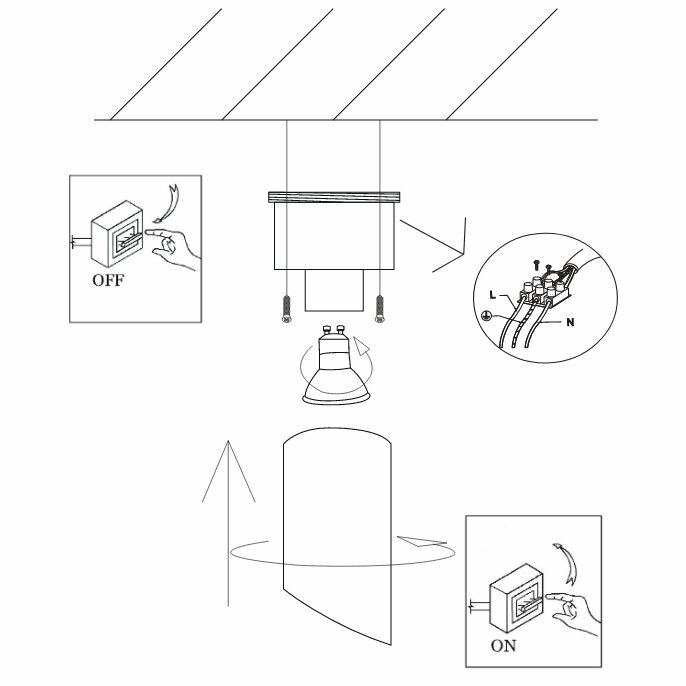 OFF

L

N

ON