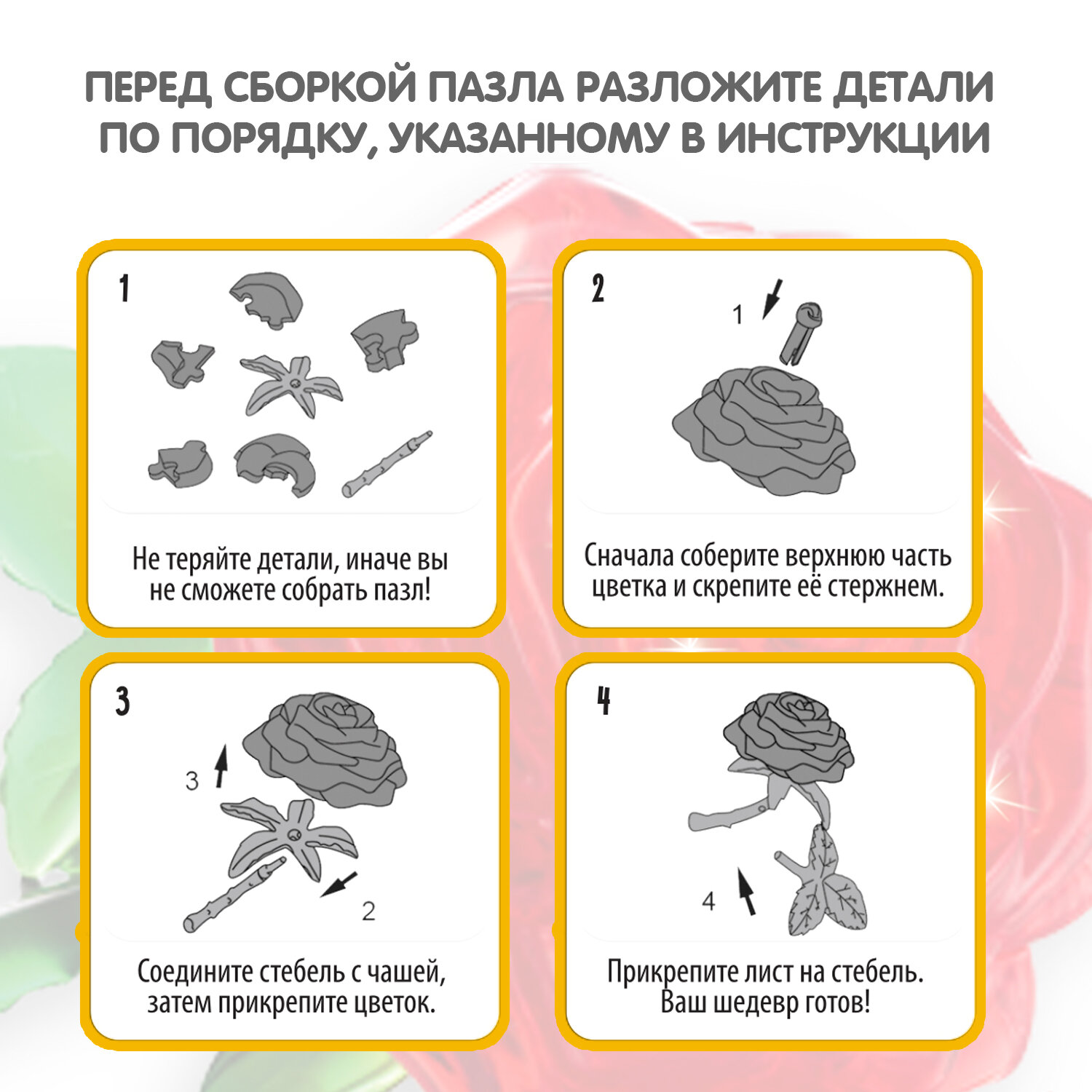 ПЕРЕД СБОРКОЙ ПАЗЛА РАЗЛОЖИТЕ ДЕТАЛИ ПО ПОРЯДКУ, УКАЗАННОМУ В ИНСТРУКЦИИ

1

Не теряйте детали, иначе вы не сможете собрать пазл!

2

1

Сначала соберите верхнюю часть цветка и скрепите её стержнем.

3

3

2

Соедините стебель с чашей, затем прикрепите цветок.

4

4

Прикрепите лист на стебель. Ваш шедевр готов!