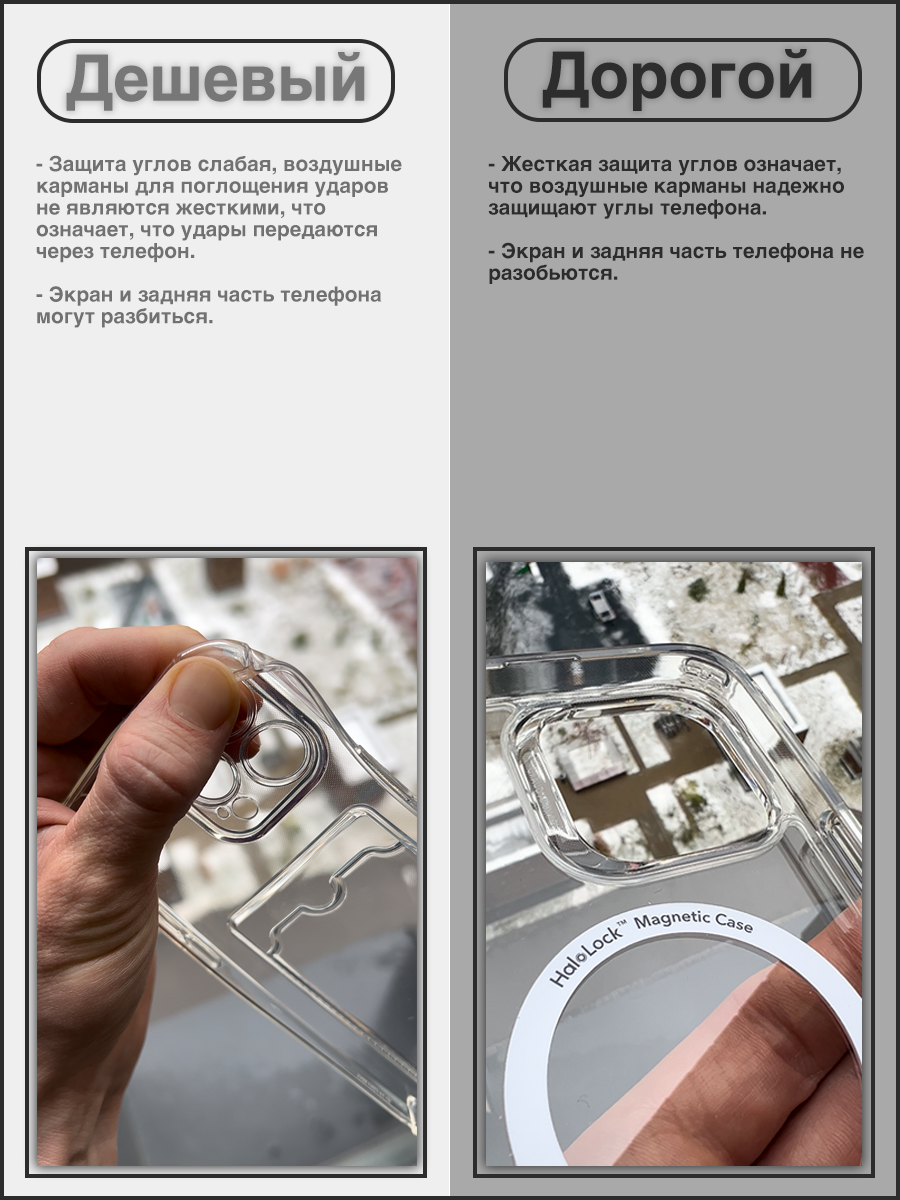 Дешевый

- Защита углов слабая, воздушные карманы для поглощения ударов не являются жесткими, что означает, что удары передаются через телефон.

- Экран и задняя часть телефона могут разбиться.

Дорогой

- Жесткая защита углов означает, что воздушные карманы надежно защищают углы телефона.

- Экран и задняя часть телефона не разобьются.

HaloLock™ Magnetic Case