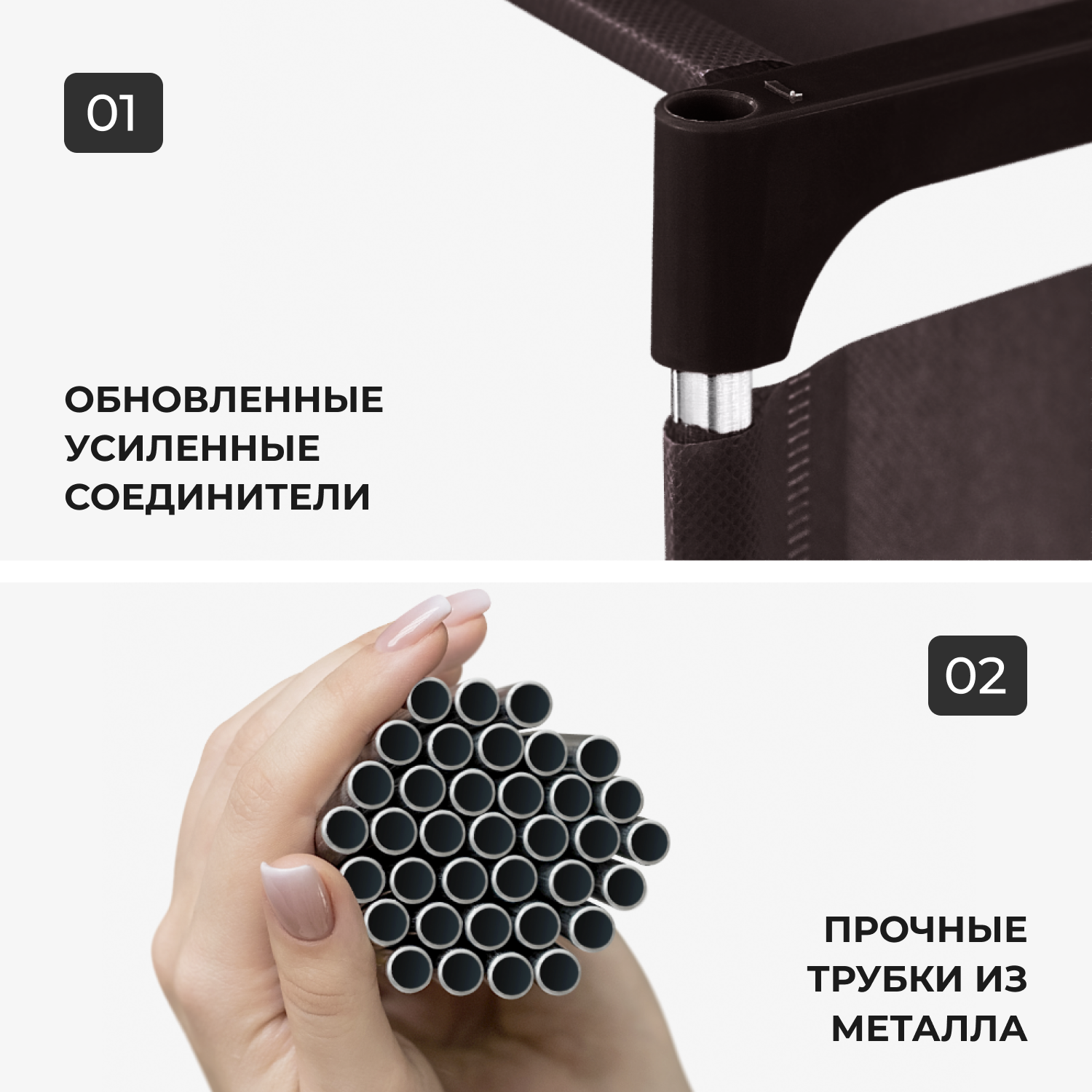 01

ОБНОВЛЕННЫЕ УСИЛЕННЫЕ СОЕДИНИТЕЛИ

02

ПРОЧНЫЕ ТРУБКИ ИЗ МЕТАЛЛА