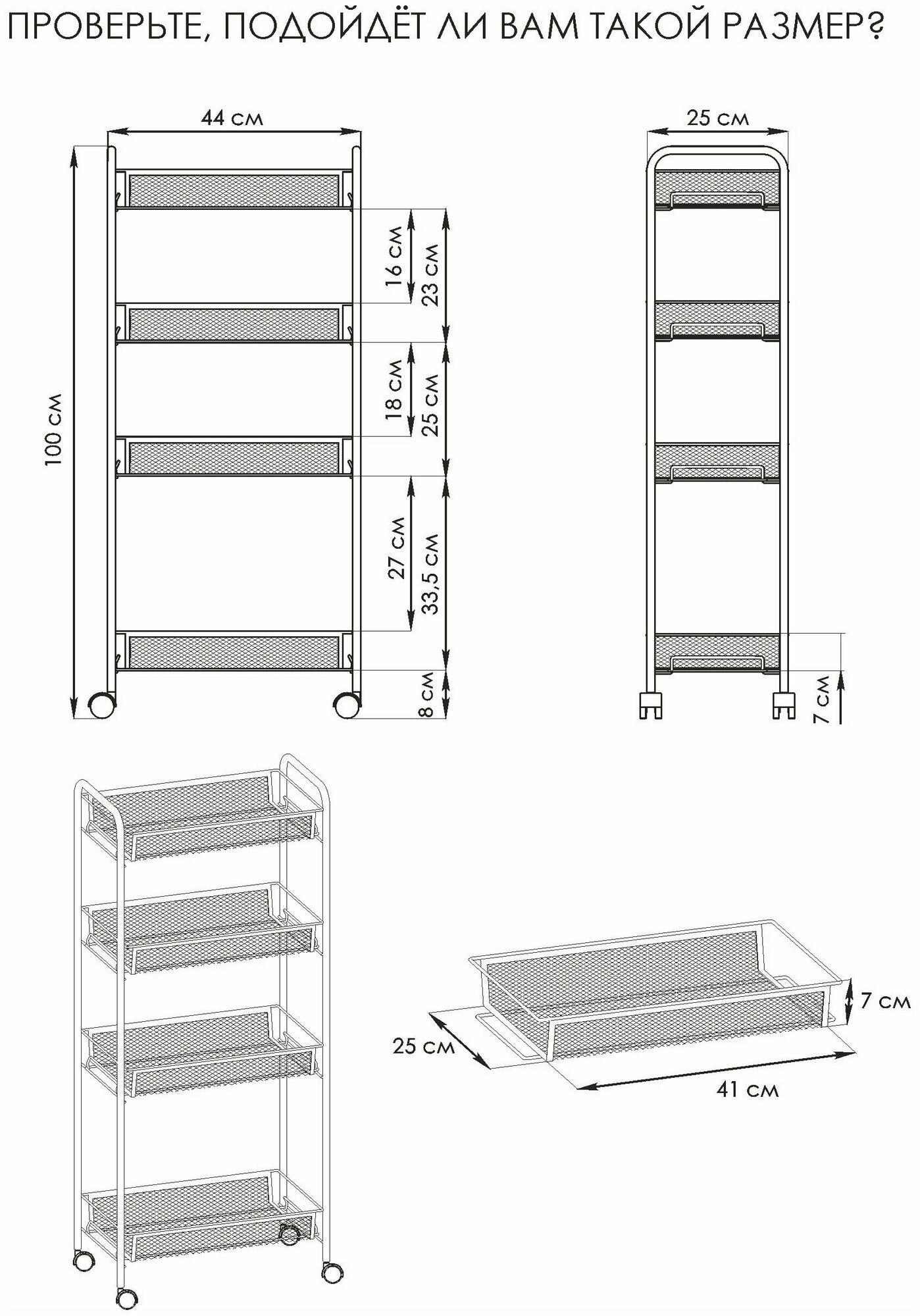 ПРОВЕРЬТЕ, ПОДОЙДЁТ ЛИ ВАМ ТАКОЙ РАЗМЕР?

44 см

100 см

16 см

23 см

18 см

25 см

27 см

33,5 см

8 см

25 см

7 см

25 см

7 см

41 см