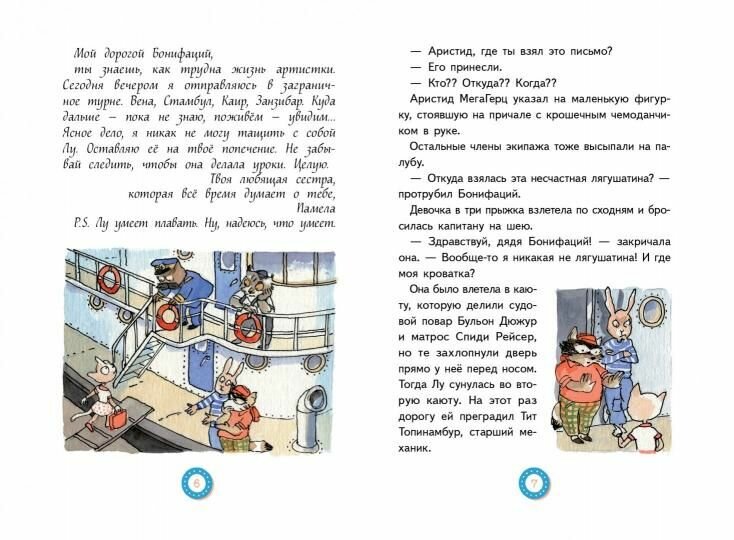 Мой дорогой Бонифаций,

ты знаешь, как трудна жизнь артистки. Сегодня вечером я отправляюсь в заграничное турне. Вена, Стамбул, Каир, Занзибар. Куда дальше – пока не знаю, поживём – увидим... Ясное дело, я никак не могу тащить с собой Лу. Оставляю её на твоё попечение. Не забывай следить, чтобы она делала уроки. Целую.

Твоя любящая сестра,
которая всё время думает о тебе,
Памела

P.S. Лу умеет плавать. Ну, надеюсь, что умеет.

6

— Аристид, где ты взял это письмо?

— Его принесли.

— Кто?? Откуда?? Когда??

Аристид МегаГерц указал на маленькую фигурку, стоявшую на причале с крошечным чемоданчиком в руке.

Остальные члены экипажа тоже высыпали на палубу.

— Откуда взялась эта несчастная лягушатина? — протрубил Бонифаций.

Девочка в три прыжка взлетела по сходням и бросилась капитану на шею.

— Здравствуй, дядя Бонифаций! — закричала она. — Вообще-то я никакая не лягушатина! И где моя кроватка?

Она было влетела в каюту, которую делили судовой повар Бульон Дюжур и матрос Спиди Рейсер, но те захлопнули дверь прямо у неё перед носом. Тогда Лу сунулась во вторую каюту. На этот раз дорогу ей преградил Тит Топинамбур, старший механик.

7