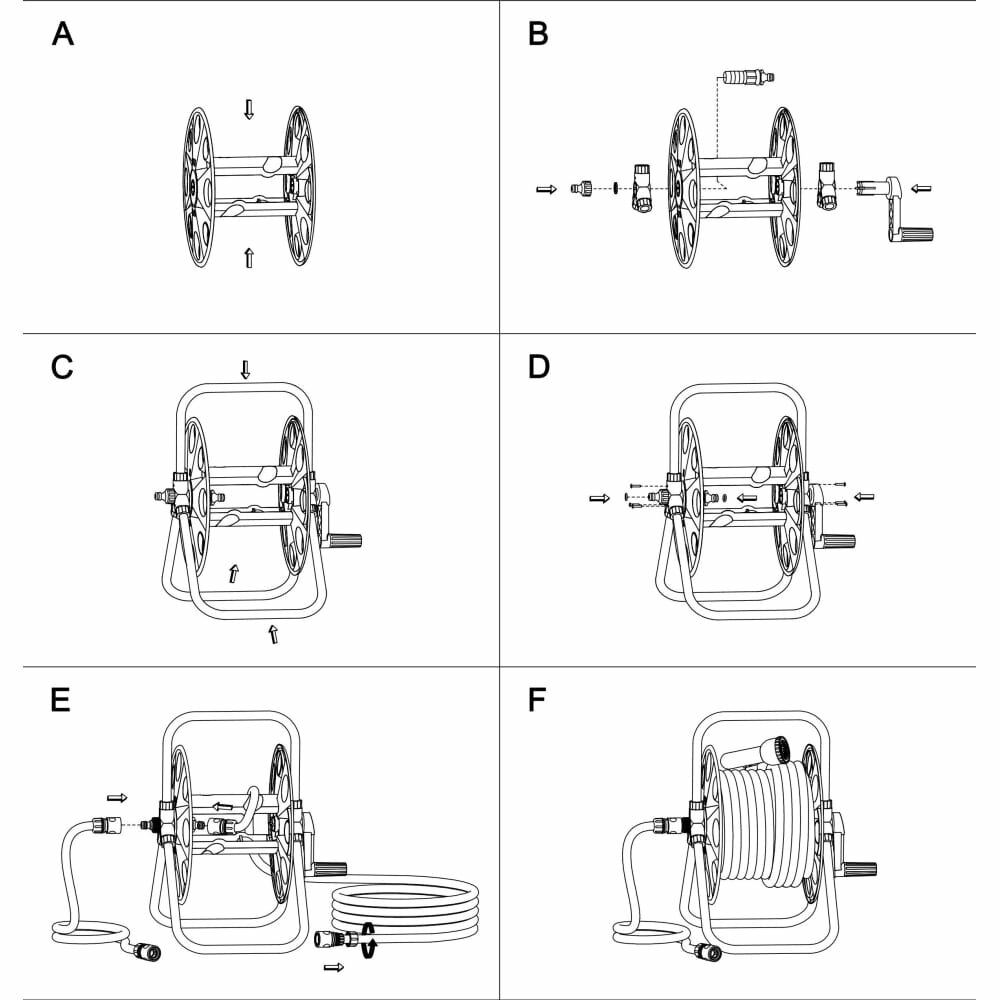 A

B

C

D

E

F