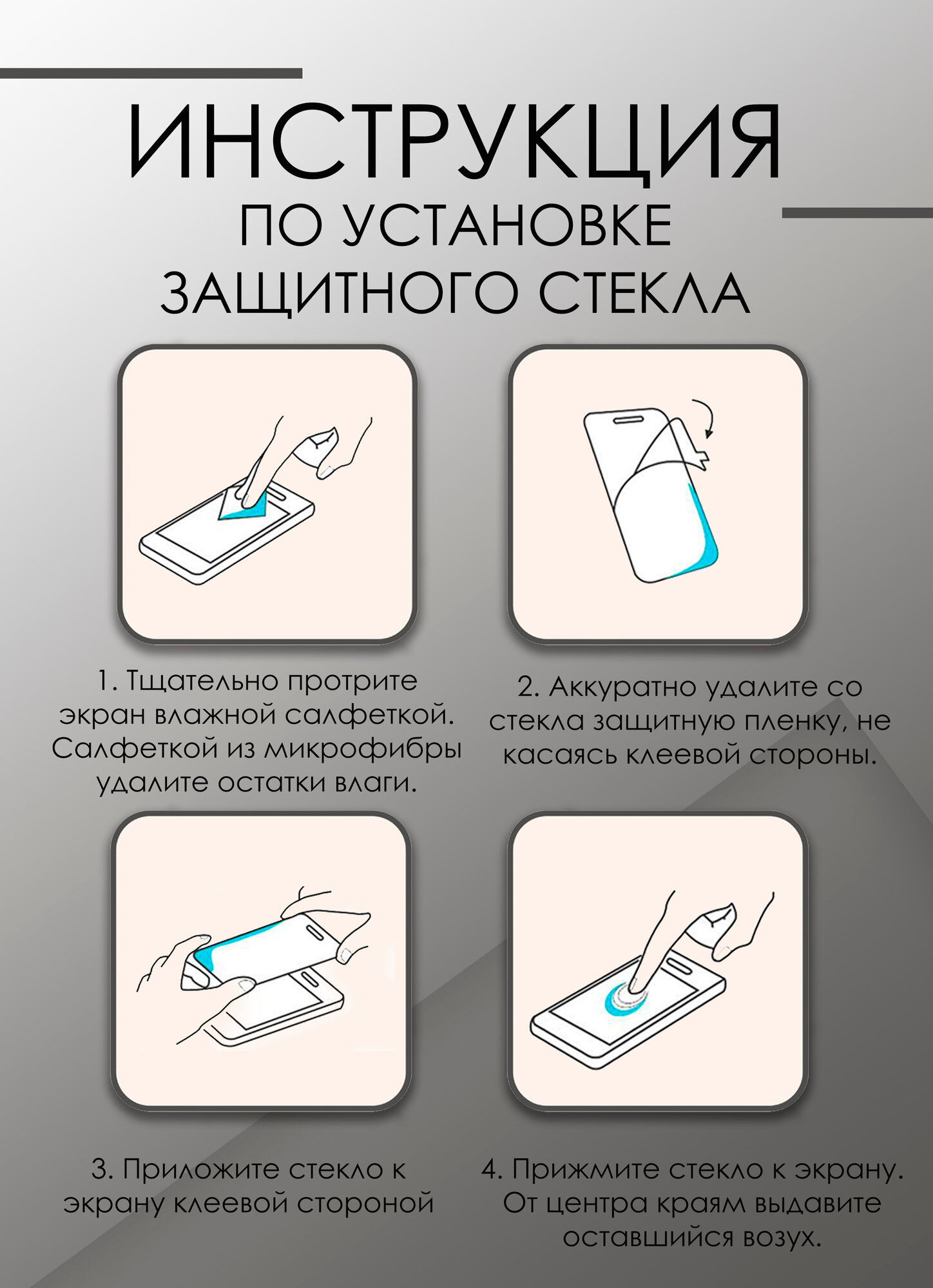 ИНСТРУКЦИЯ
ПО УСТАНОВКЕ
ЗАЩИТНОГО СТЕКЛА

1. Тщательно протрите экран влажной салфеткой. Салфеткой из микрофибры удалите остатки влаги.

2. Аккуратно удалите со стекла защитную пленку, не касаясь клеевой стороны.

3. Приложите стекло к экрану клеевой стороной

4. Прижмите стекло к экрану. От центра краям выдавите оставшийся возух.