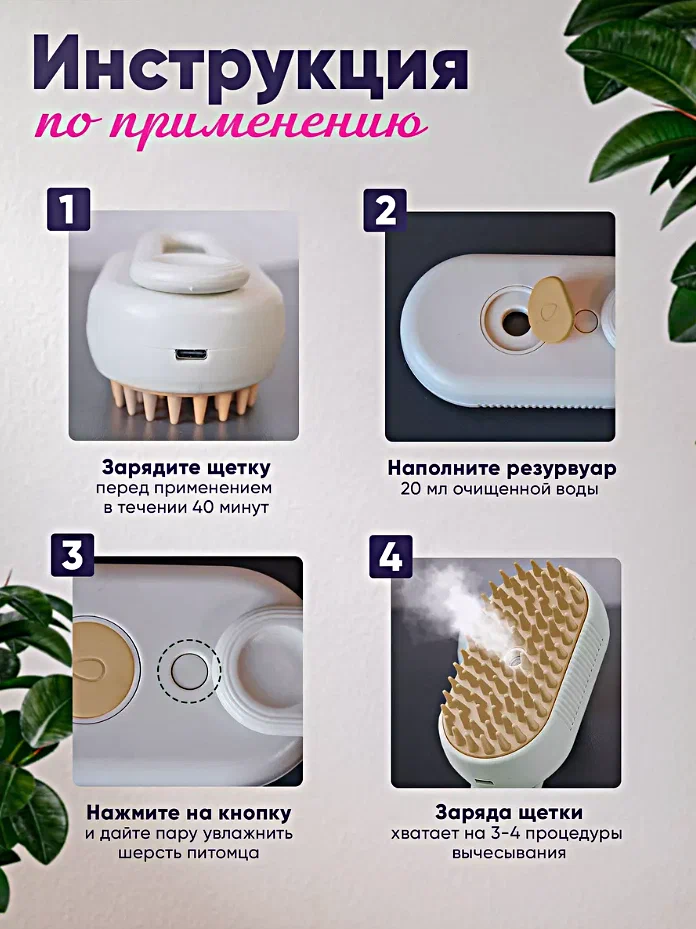 Инструкция
по применению

1

Зарядите щетку
перед применением
в течении 40 минут

2

Наполните резурвуар
20 мл очищенной воды

3

Нажмите на кнопку
и дайте пару увлажнить
шерсть питомца

4

Заряда щетки
хватает на 3-4 процедуры
вычесывания