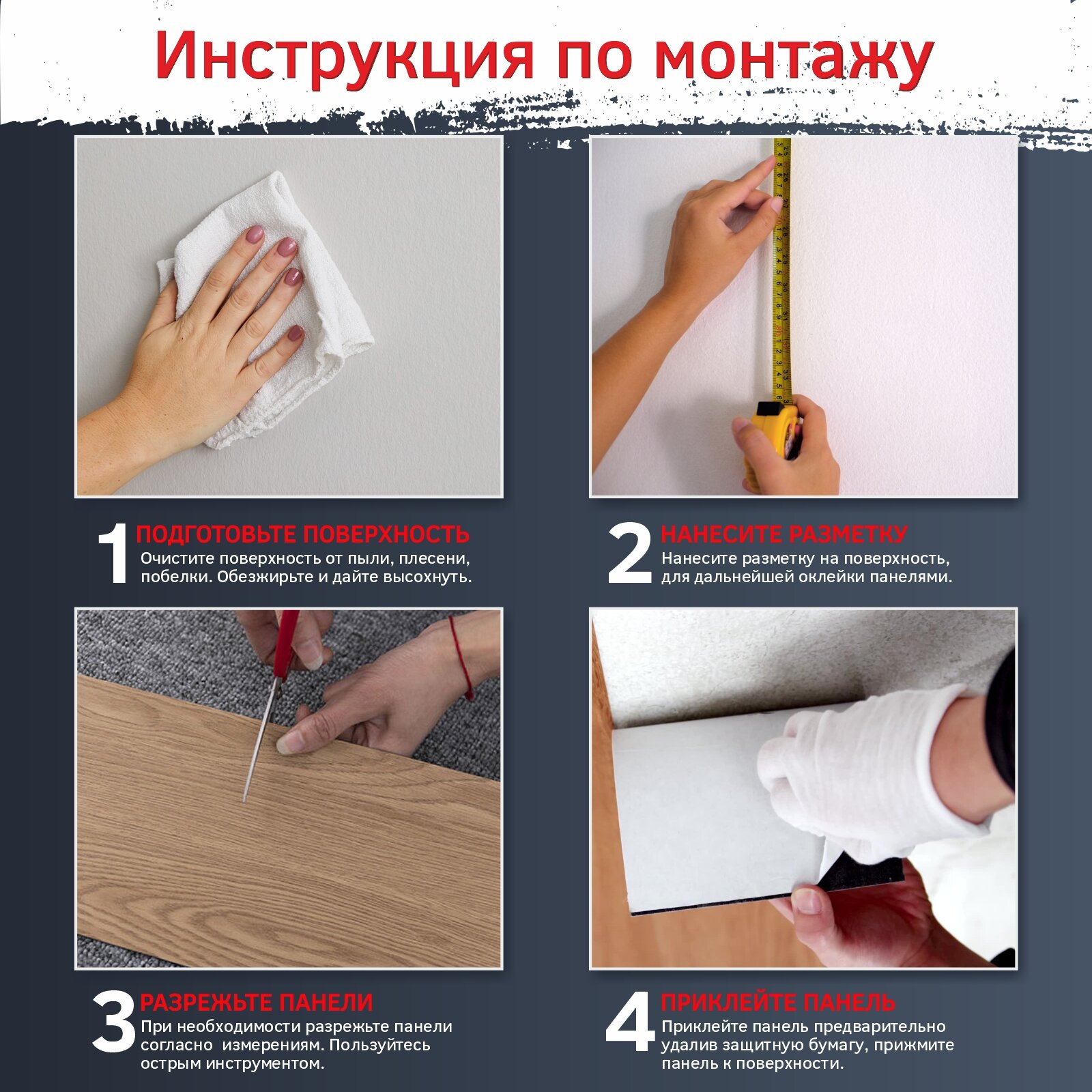 Инструкция по монтажу

1 ПОДГОТОВЬТЕ ПОВЕРХНОСТЬ
Очистите поверхность от пыли, плесени, побелки. Обезжирьте и дайте высохнуть.

2 НАНЕСИТЕ РАЗМЕТКУ
Нанесите разметку на поверхность, для дальнейшей оклейки панелями.

3 РАЗРЕЖЬТЕ ПАНЕЛИ
При необходимости разрежьте панели согласно измерениям. Пользуйтесь острым инструментом.

4 ПРИКЛЕЙТЕ ПАНЕЛЬ
Приклейте панель предварительно удалив защитную бумагу, прижмите панель к поверхности.