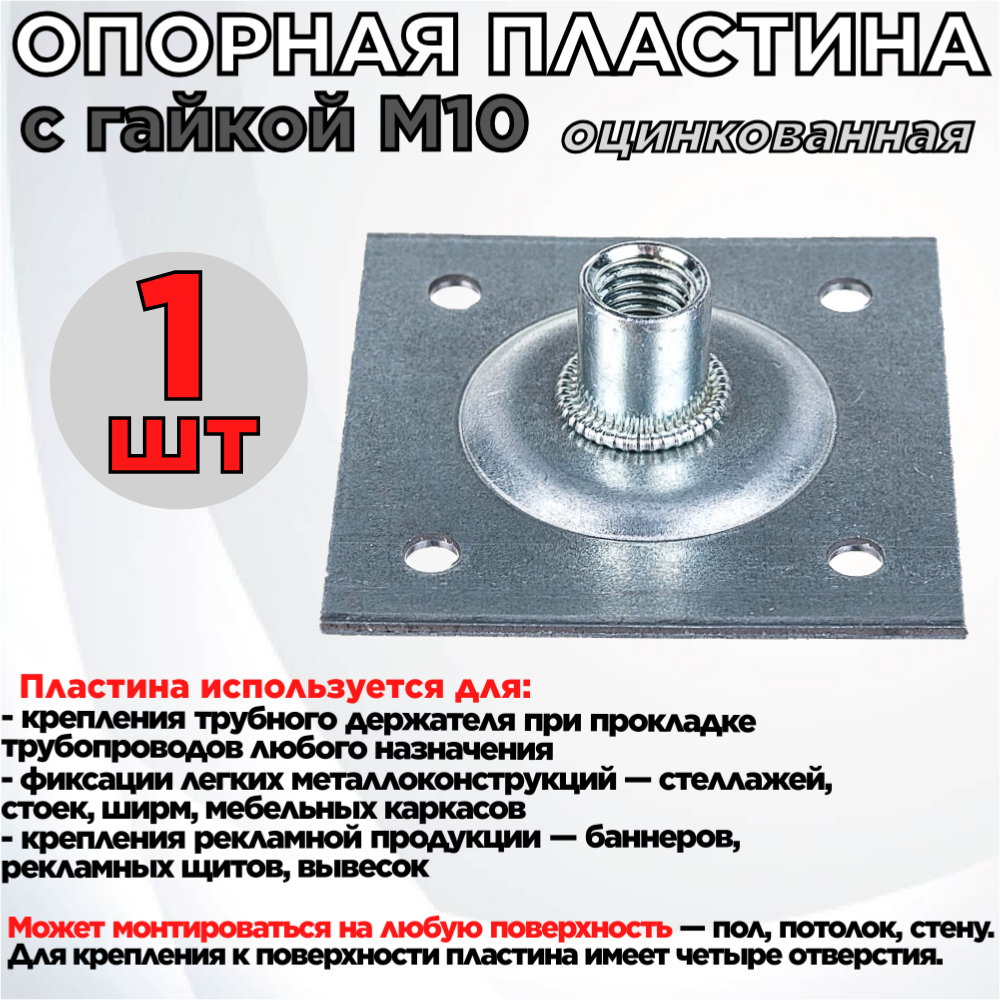 ОПОРНАЯ ПЛАСТИНА
с гайкой М10 оцинкованная

1 шт

Пластина используется для:
- крепления трубного держателя при прокладке трубопроводов любого назначения
- фиксации легких металлоконструкций — стеллажей, стоек, ширм, мебельных каркасов
- крепления рекламной продукции — баннеров, рекламных щитов, вывесок

Может монтироваться на любую поверхность — пол, потолок, стену. Для крепления к поверхности пластина имеет четыре отверстия.