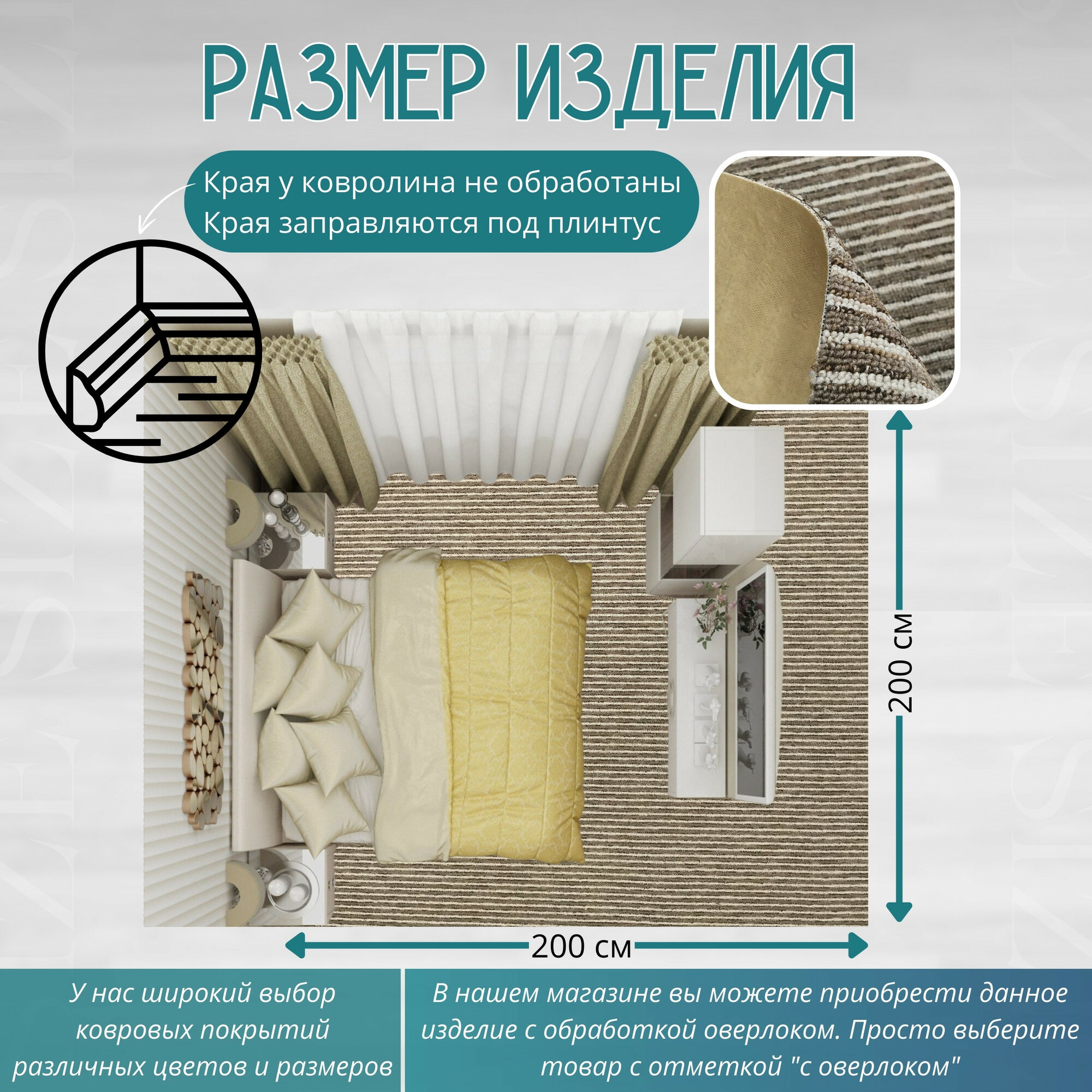 РАЗМЕР ИЗДЕЛИЯ

Края у ковролина не обработаны
Края заправляются под плинтус

200 см

200 см

У нас широкий выбор ковровых покрытий различных цветов и размеров

В нашем магазине вы можете приобрести данное изделие с обработкой оверлоком. Просто выберите товар с отметкой "с оверлоком"