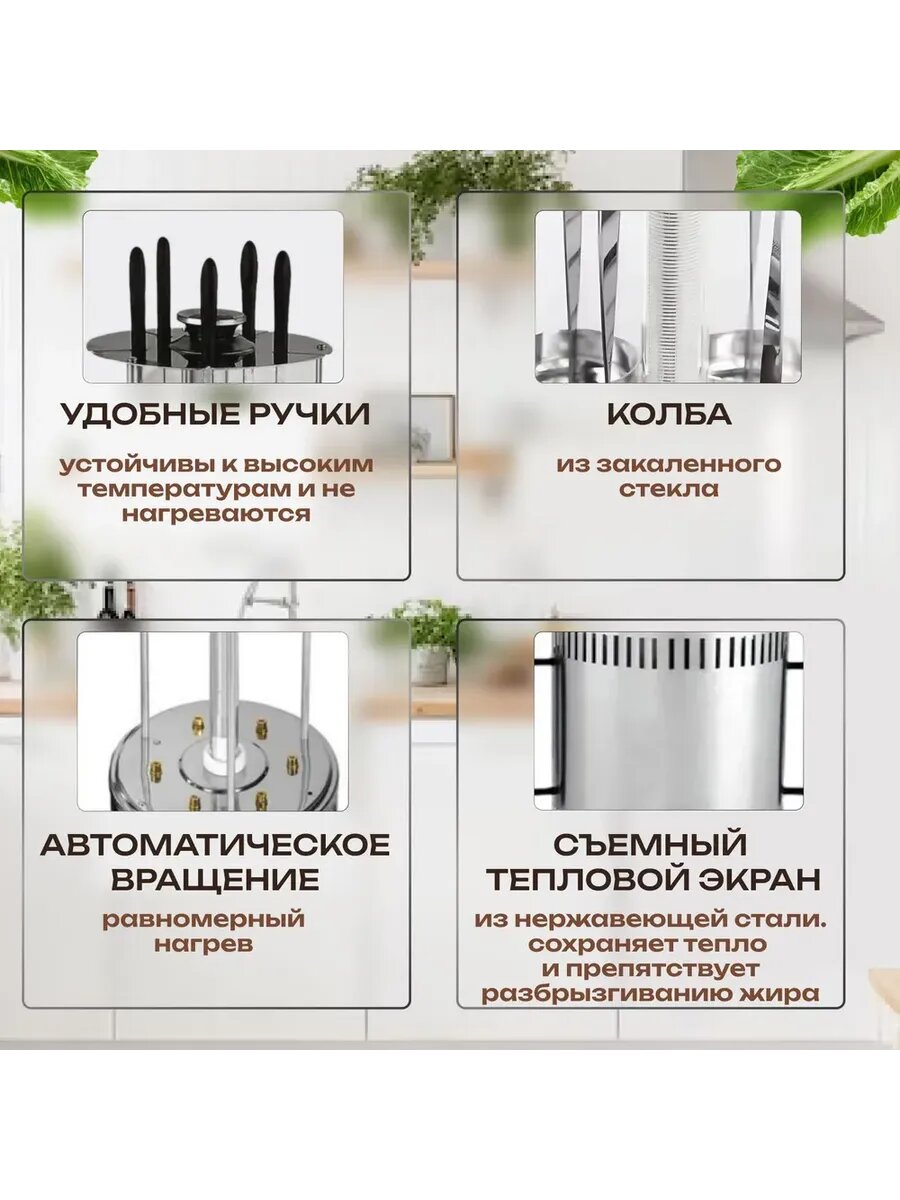 УДОБНЫЕ РУЧКИ

устойчивы к высоким температурам и не нагреваются

КОЛБА

из закаленного стекла

АВТОМАТИЧЕСКОЕ ВРАЩЕНИЕ

равномерный нагрев

СЪЕМНЫЙ ТЕПЛОВОЙ ЭКРАН

из нержавеющей стали. сохраняет тепло и препятствует разбрызгиванию жира