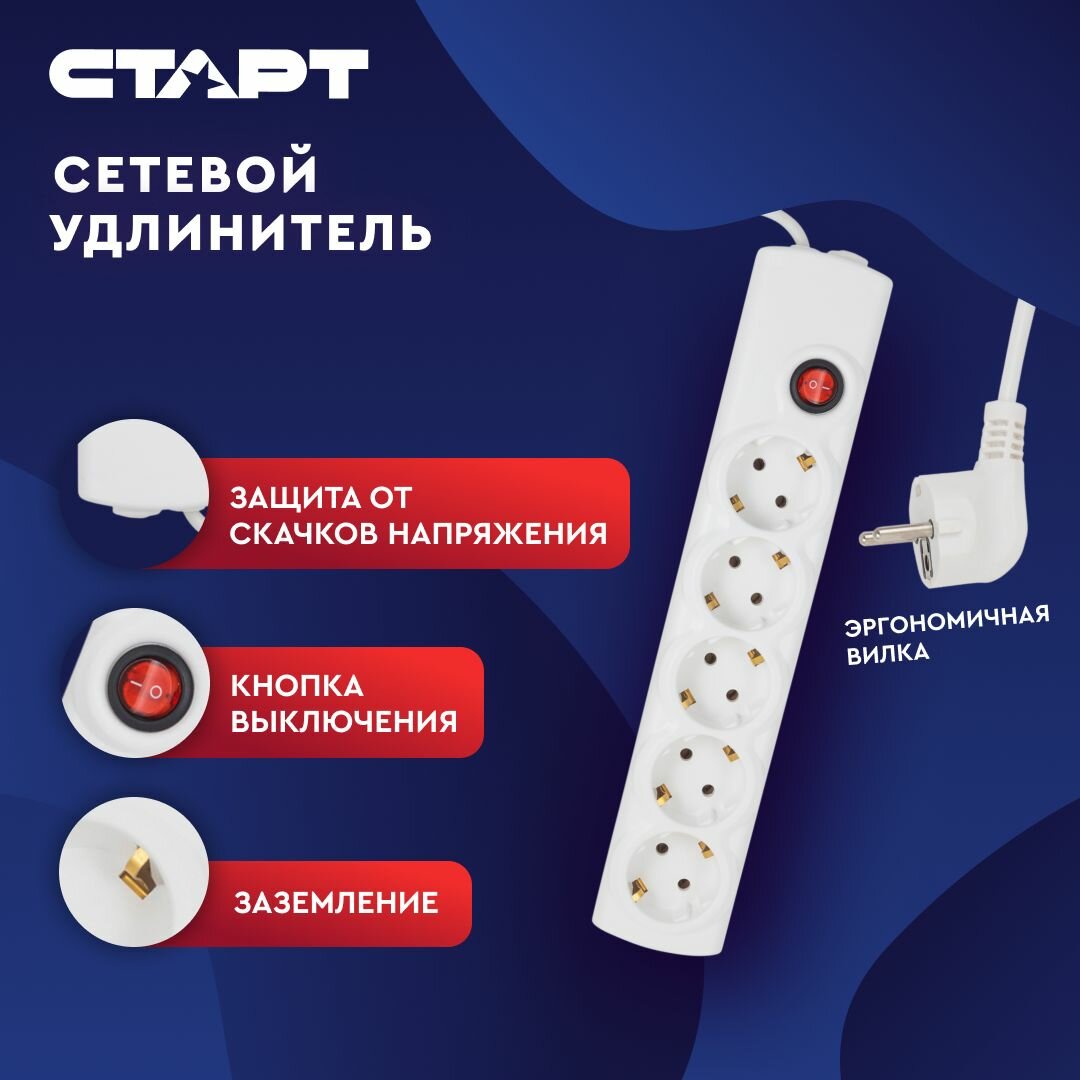 СТАРТ

СЕТЕВОЙ УДЛИНИТЕЛЬ

ЗАЩИТА ОТ СКАЧКОВ НАПРЯЖЕНИЯ

КНОПКА ВЫКЛЮЧЕНИЯ

ЗАЗЕМЛЕНИЕ

ЭРГОНОМИЧНАЯ ВИЛКА