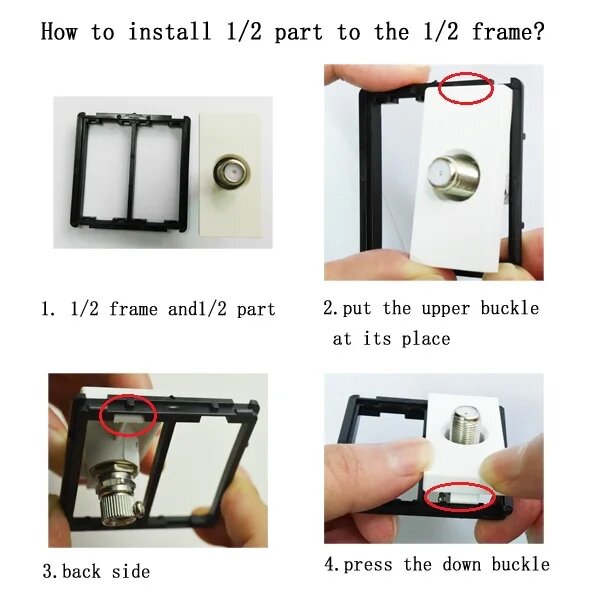 How to install 1/2 part to the 1/2 frame?

1. 1/2 frame and1/2 part

2. put the upper buckle at its place

3. back side

4. press the down buckle