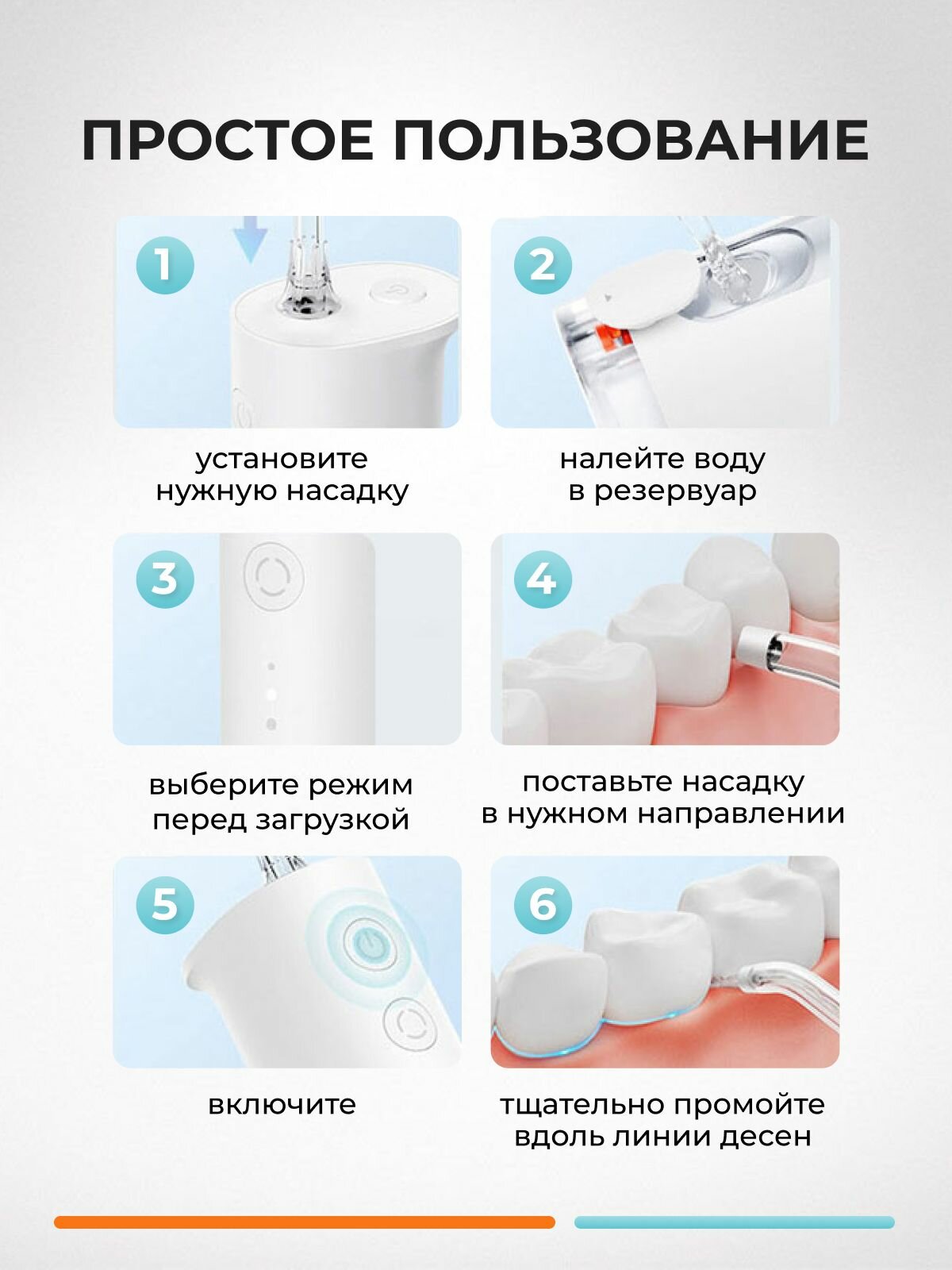 ПРОСТОЕ ПОЛЬЗОВАНИЕ

1

установите нужную насадку

2

налейте воду в резервуар

3

выберите режим перед загрузкой

4

поставьте насадку в нужном направлении

5

включите

6

тщательно промойте вдоль линии десен