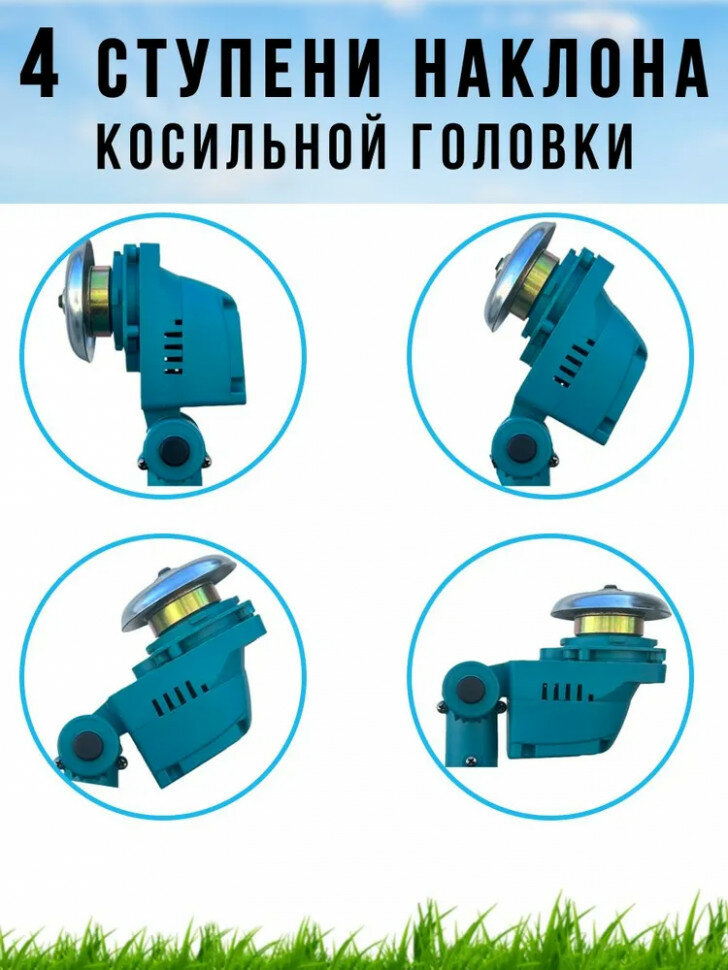 4 СТУПЕНИ НАКЛОНА
КОСИЛЬНОЙ ГОЛОВКИ