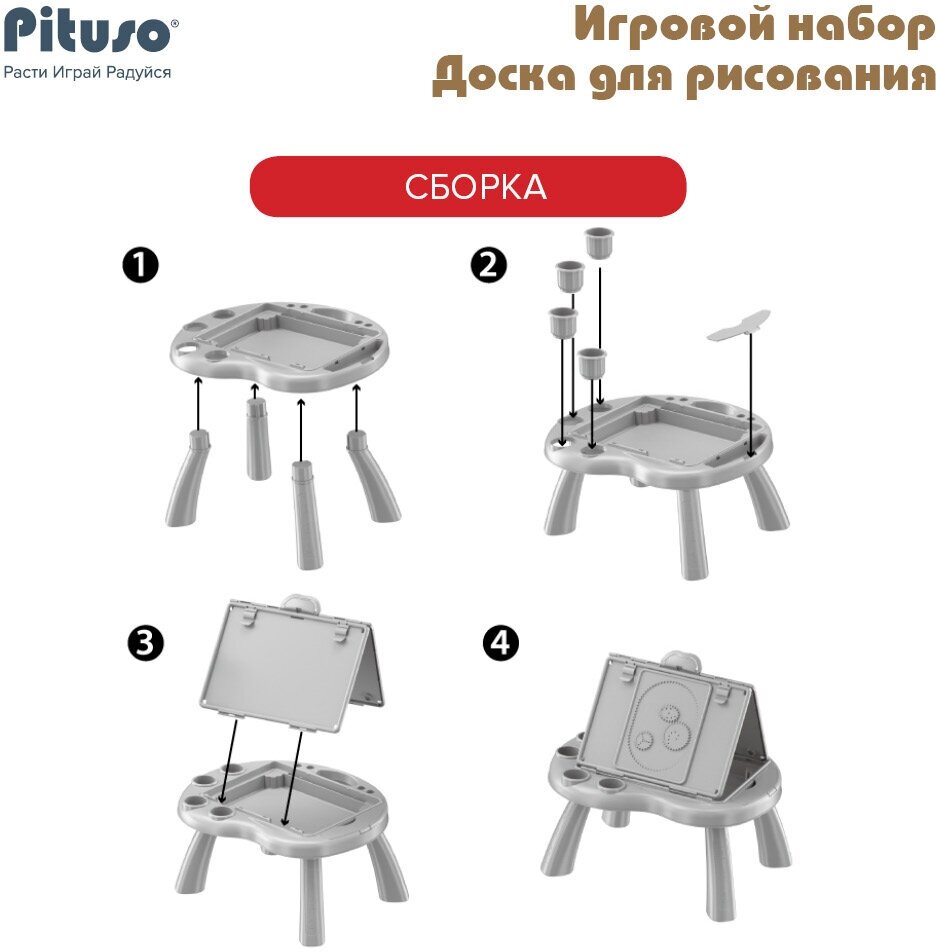 Pituso®
Расти Играй Радуйся

Игровой набор
Доска для рисования

СБОРКА

1

2

3

4