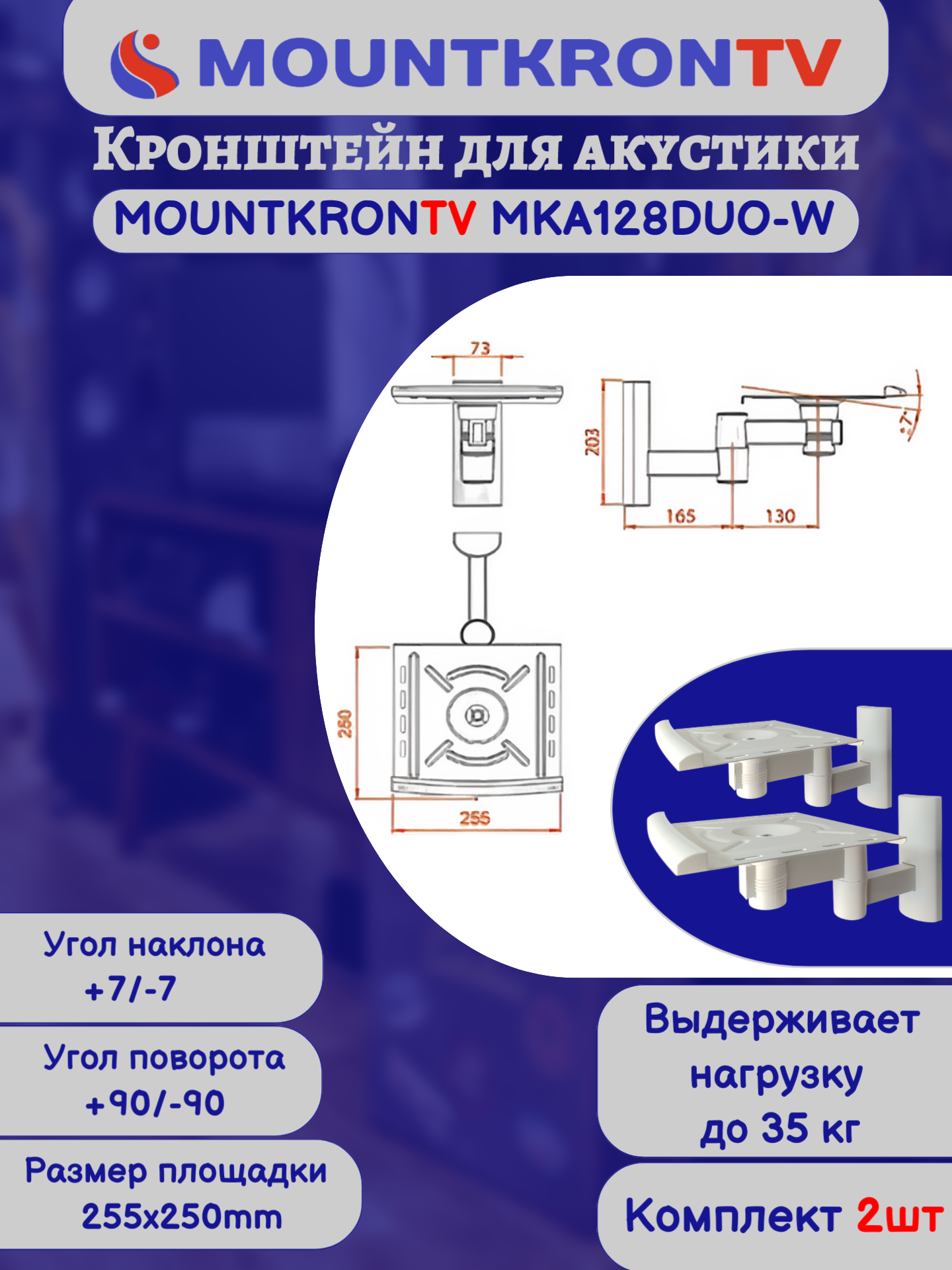 MOUNTKRONTV

Кронштейн для акустики

MOUNTKRONTV MKA128DUO-W

73

203

±7°

165

130

250

255

Угол наклона +7/-7

Угол поворота +90/-90

Размер площадки 255x250mm

Выдерживает нагрузку до 35 кг

Комплект 2шт