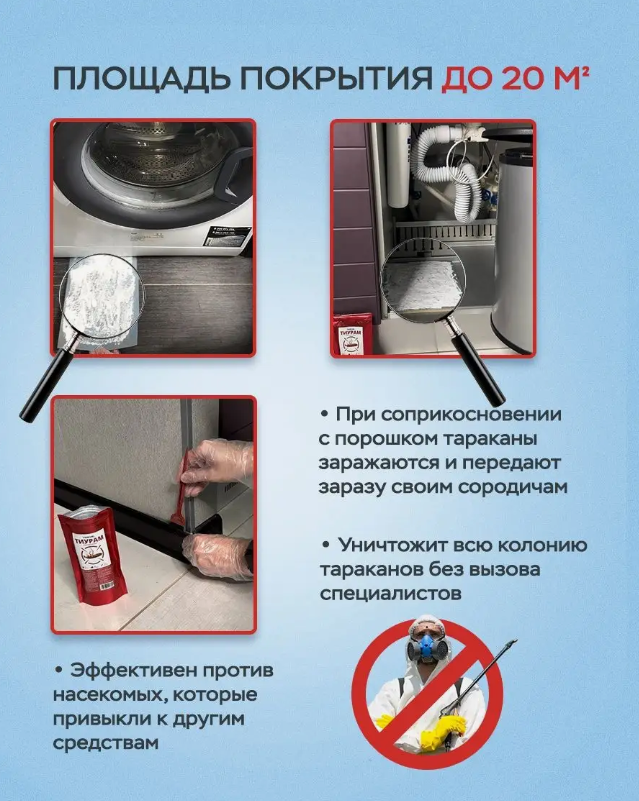 ПЛОЩАДЬ ПОКРЫТИЯ ДО 20 М²

ТИУРАМ

ТИУРАМ

• При соприкосновении с порошком тараканы заражаются и передают заразу своим сородичам

• Уничтожит всю колонию тараканов без вызова специалистов

• Эффективен против насекомых, которые привыкли к другим средствам