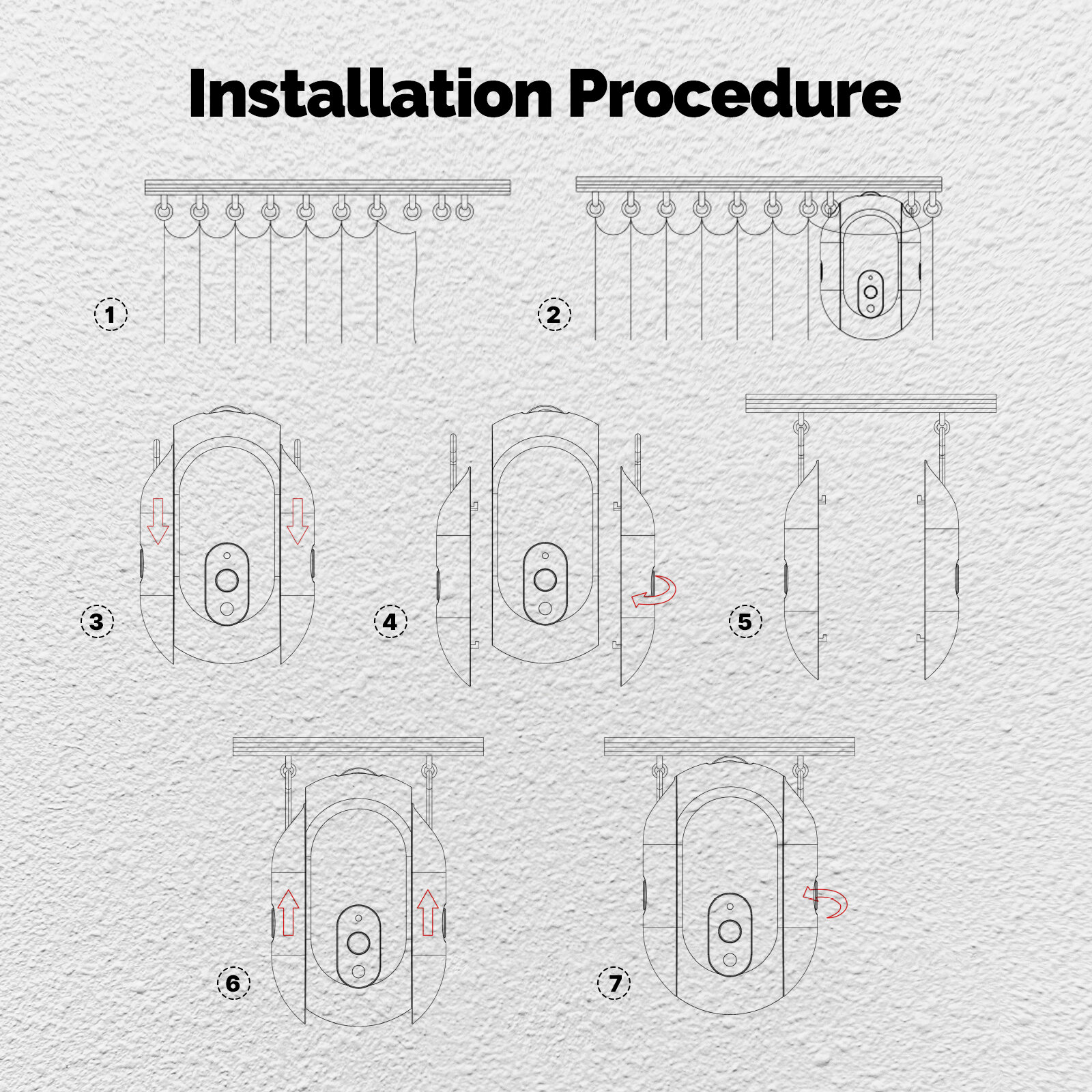 Installation Procedure

1

2

3

4

5

6

7