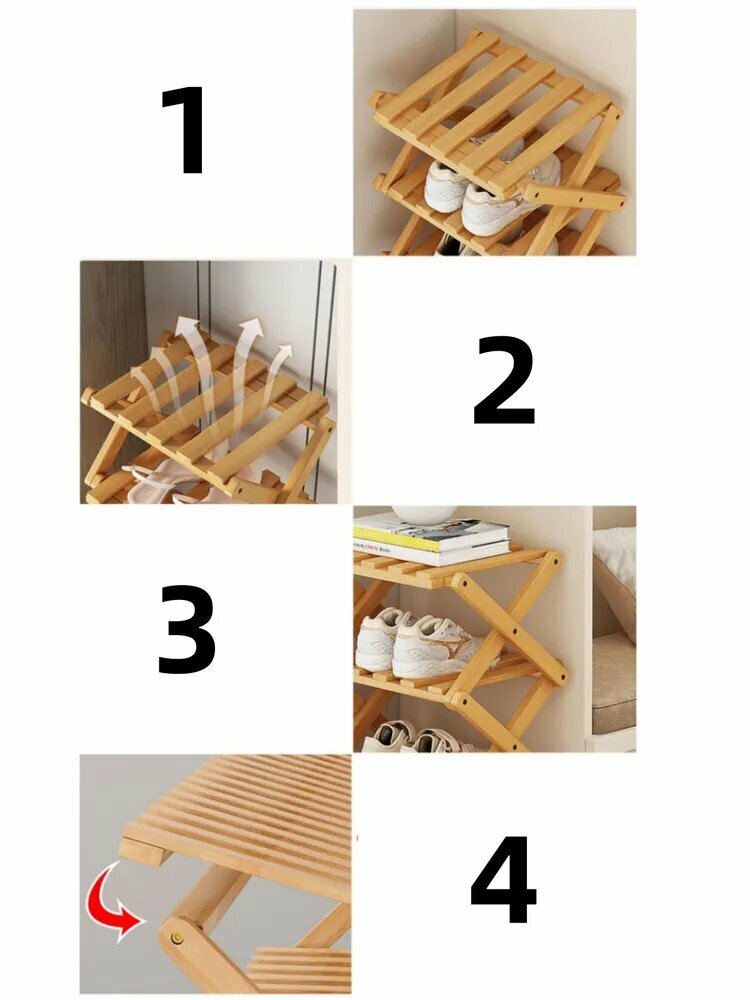 1

2

3

4