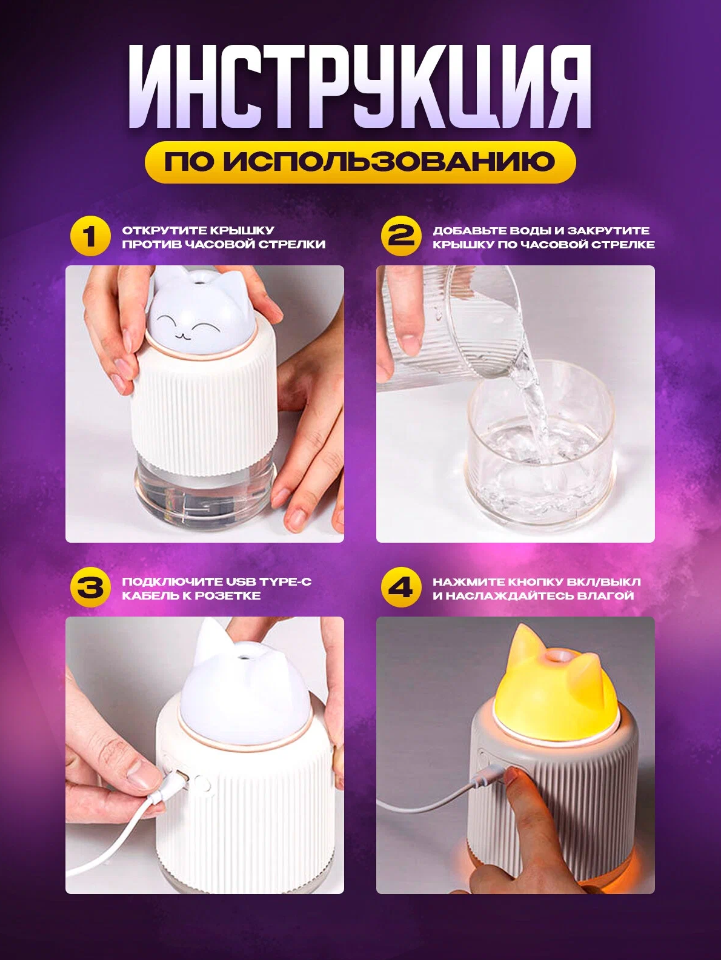 ИНСТРУКЦИЯ

ПО ИСПОЛЬЗОВАНИЮ

1 ОТКРУТИТЕ КРЫШКУ ПРОТИВ ЧАСОВОЙ СТРЕЛКИ

2 ДОБАВЬТЕ ВОДЫ И ЗАКРУТИТЕ КРЫШКУ ПО ЧАСОВОЙ СТРЕЛКЕ

3 ПОДКЛЮЧИТЕ USB TYPE-C КАБЕЛЬ К РОЗЕТКЕ

4 НАЖМИТЕ КНОПКУ ВКЛ/ВЫКЛ И НАСЛАЖДАЙТЕСЬ ВЛАГОЙ