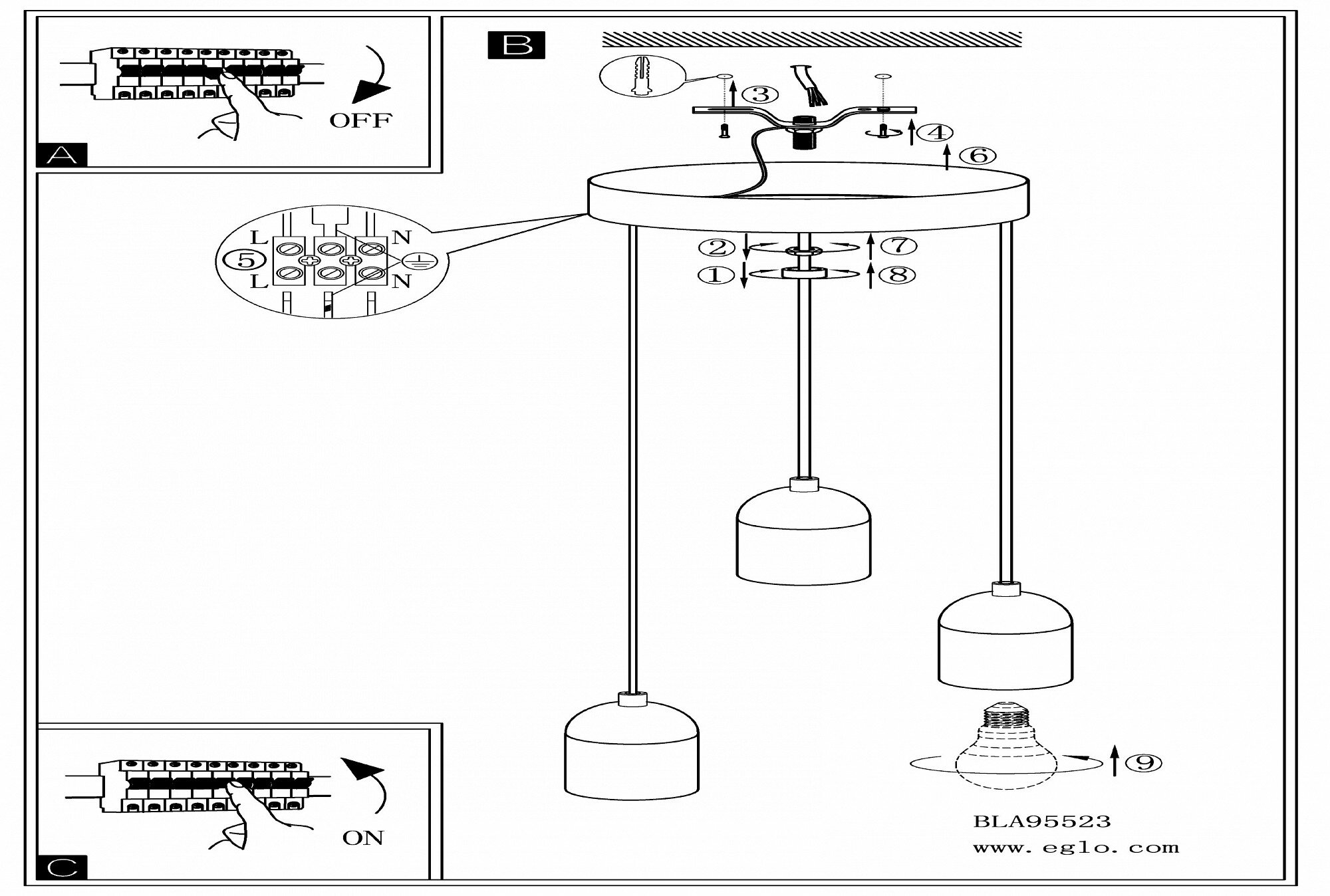 OFF

A

B

3

4

6

L

N

5

L

N

2

7

1

8

9

ON

C

BLA95523
www.eglo.com