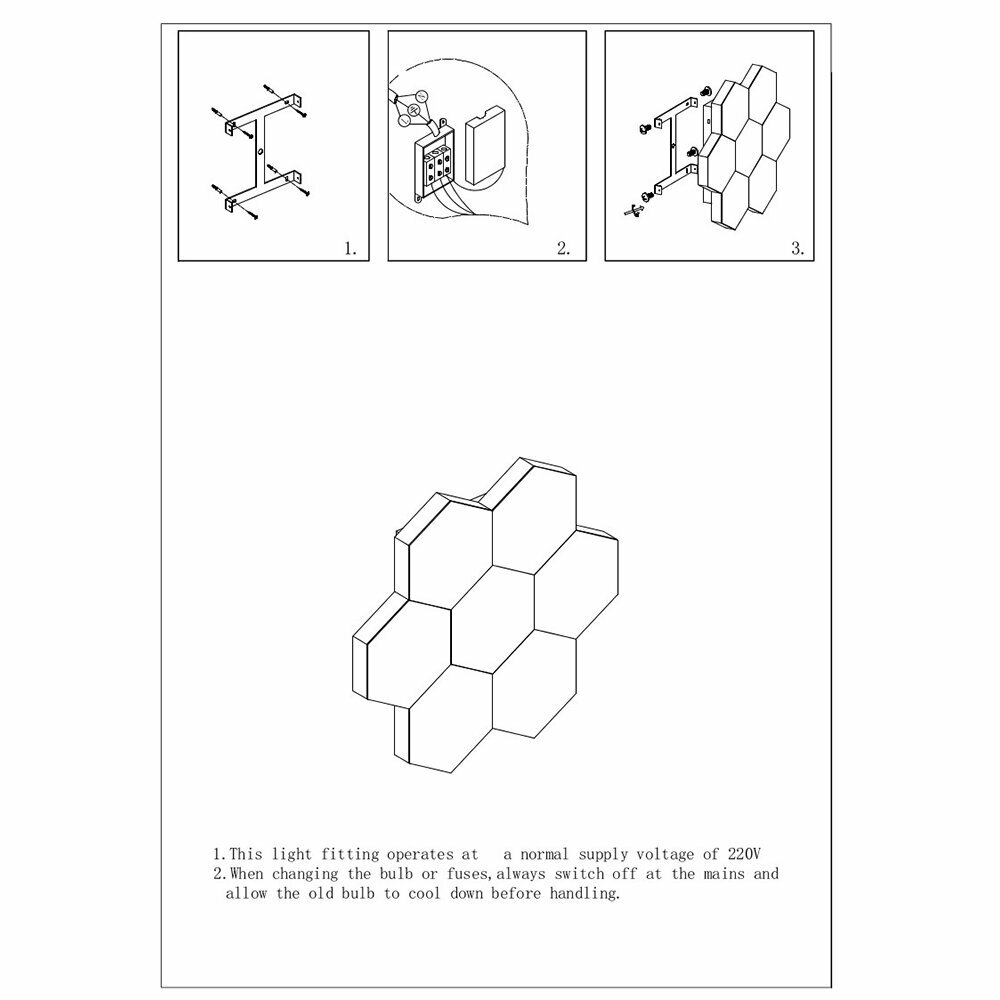 1.

2.

3.

1.This light fitting operates at a normal supply voltage of 220V
2.When changing the bulb or fuses,always switch off at the mains and allow the old bulb to cool down before handling.