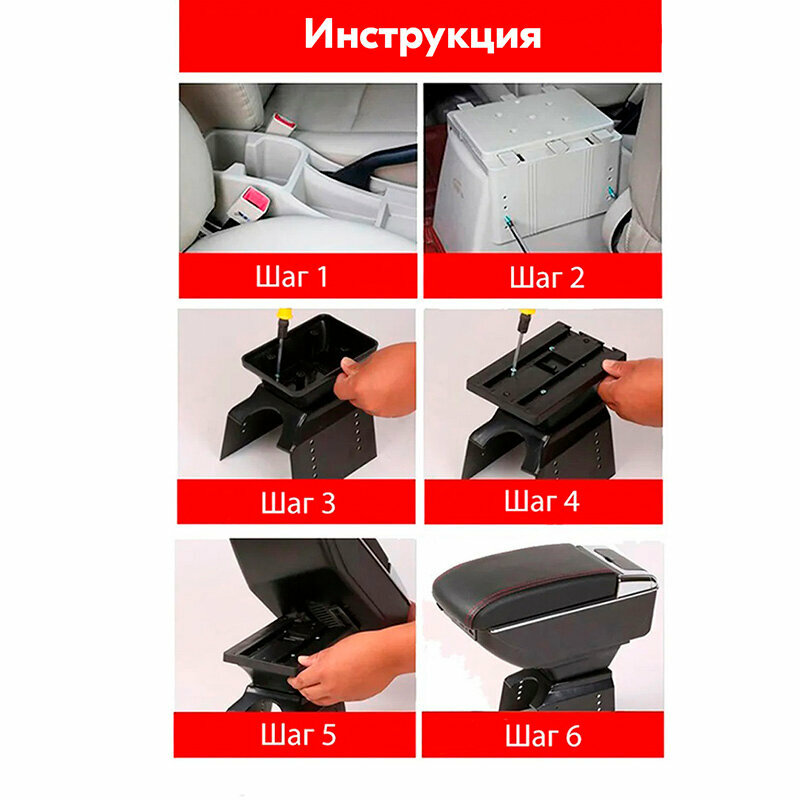 Инструкция

Шаг 1

Шаг 2

Шаг 3

Шаг 4

Шаг 5

Шаг 6