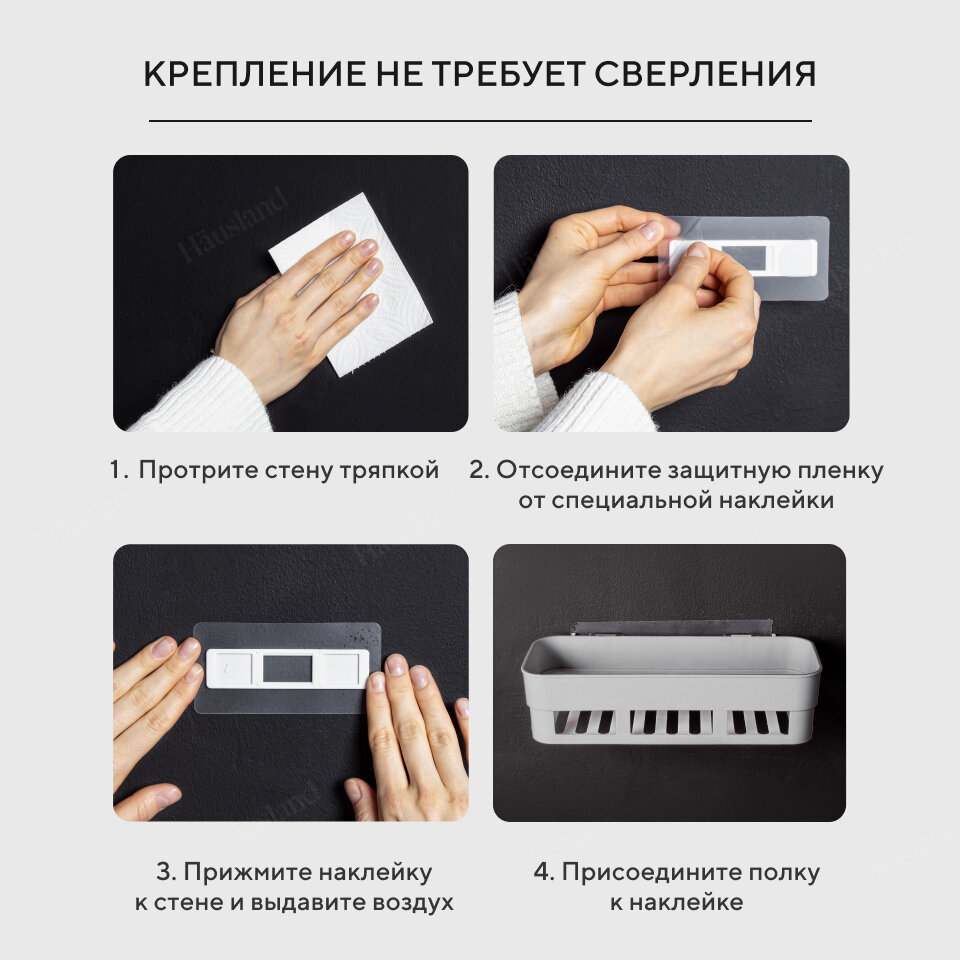 КРЕПЛЕНИЕ НЕ ТРЕБУЕТ СВЕРЛЕНИЯ

Häusland

1. Протрите стену тряпкой

2. Отсоедините защитную пленку от специальной наклейки

3. Прижмите наклейку к стене и выдавите воздух

4. Присоедините полку к наклейке