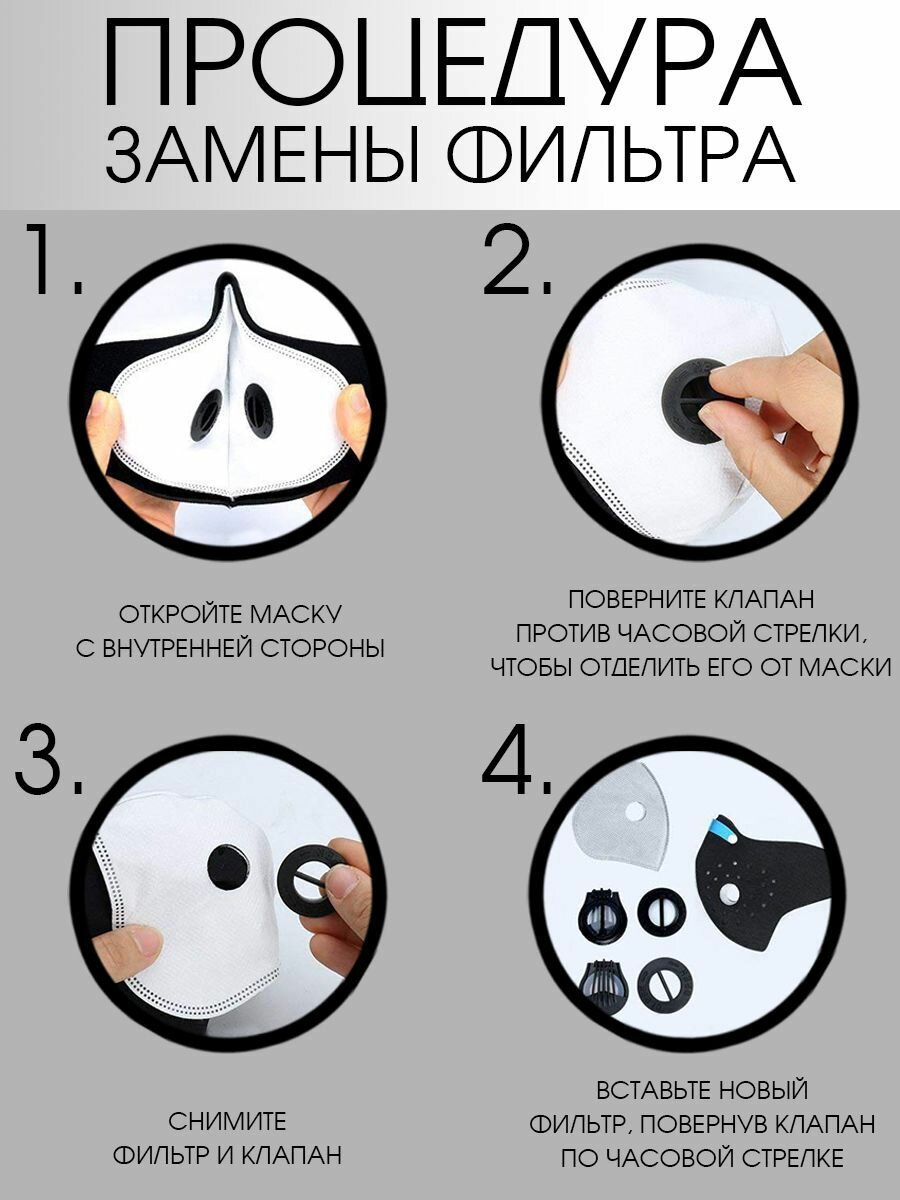 ПРОЦЕДУРА
ЗАМЕНЫ ФИЛЬТРА

1.

ОТКРОЙТЕ МАСКУ
С ВНУТРЕННЕЙ СТОРОНЫ

2.

ПОВЕРНИТЕ КЛАПАН
ПРОТИВ ЧАСОВОЙ СТРЕЛКИ,
ЧТОБЫ ОТДЕЛИТЬ ЕГО ОТ МАСКИ

3.

СНИМИТЕ
ФИЛЬТР И КЛАПАН

4.

ВСТАВЬТЕ НОВЫЙ
ФИЛЬТР, ПОВЕРНУВ КЛАПАН
ПО ЧАСОВОЙ СТРЕЛКЕ