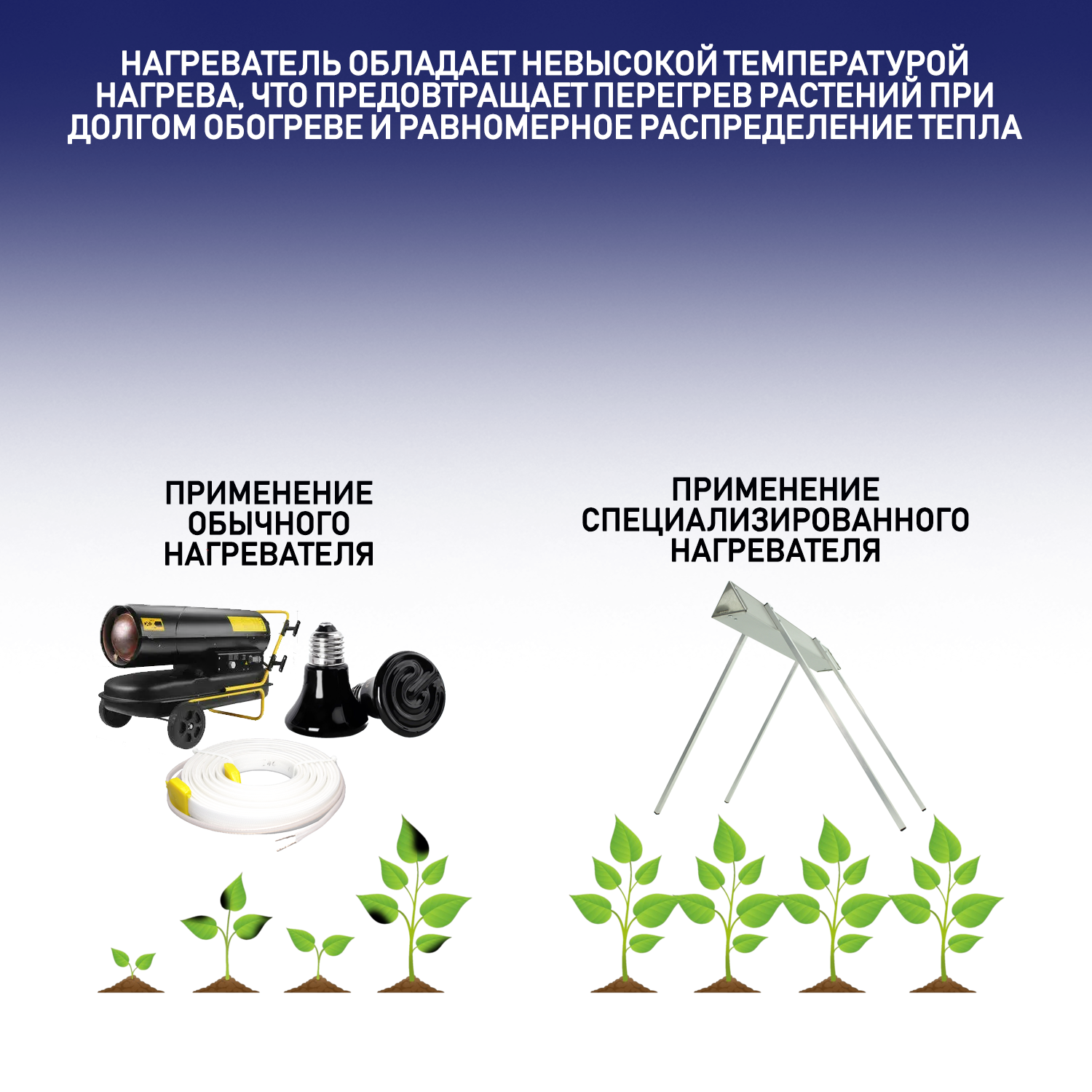 НАГРЕВАТЕЛЬ ОБЛАДАЕТ НЕВЫСОКОЙ ТЕМПЕРАТУРОЙ НАГРЕВА, ЧТО ПРЕДОВТРАЩАЕТ ПЕРЕГРЕВ РАСТЕНИЙ ПРИ ДОЛГОМ ОБОГРЕВЕ И РАВНОМЕРНОЕ РАСПРЕДЕЛЕНИЕ ТЕПЛА

ПРИМЕНЕНИЕ ОБЫЧНОГО НАГРЕВАТЕЛЯ

ПРИМЕНЕНИЕ СПЕЦИАЛИЗИРОВАННОГО НАГРЕВАТЕЛЯ