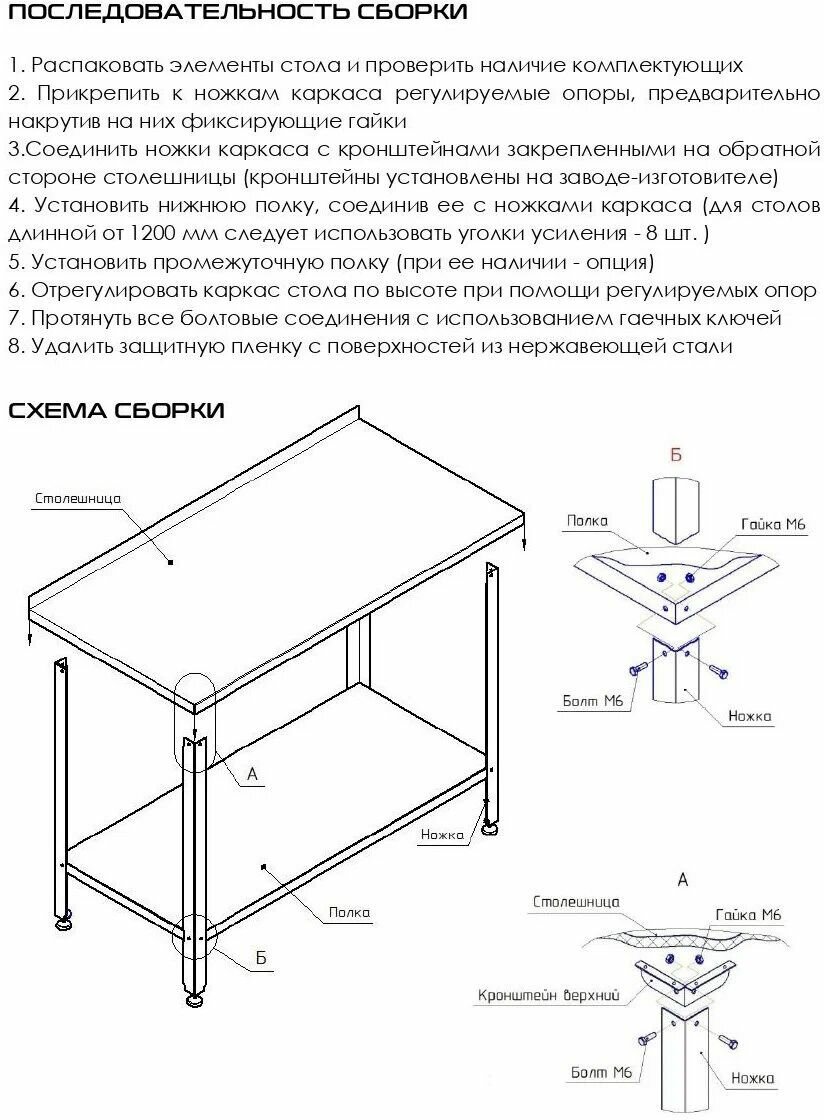 ПОСЛЕДОВАТЕЛЬНОСТЬ СБОРКИ

1. Распаковать элементы стола и проверить наличие комплектующих
2. Прикрепить к ножкам каркаса регулируемые опоры, предварительно накрутив на них фиксирующие гайки
3.Соединить ножки каркаса с кронштейнами закрепленными на обратной стороне столешницы (кронштейны установлены на заводе-изготовителе)
4. Установить нижнюю полку, соединив ее с ножками каркаса (для столов длинной от 1200 мм следует использовать уголки усиления - 8 шт. )
5. Установить промежуточную полку (при ее наличии - опция)
6. Отрегулировать каркас стола по высоте при помощи регулируемых опор
7. Протянуть все болтовые соединения с использованием гаечных ключей
8. Удалить защитную пленку с поверхностей из нержавеющей стали

СХЕМА СБОРКИ

Столешница
А
Ножка
Полка
Б

Б
Полка
Гайка М6
Болт М6
Ножка

А
Столешница
Гайка М6
Кронштейн верхний
Болт М6
Ножка