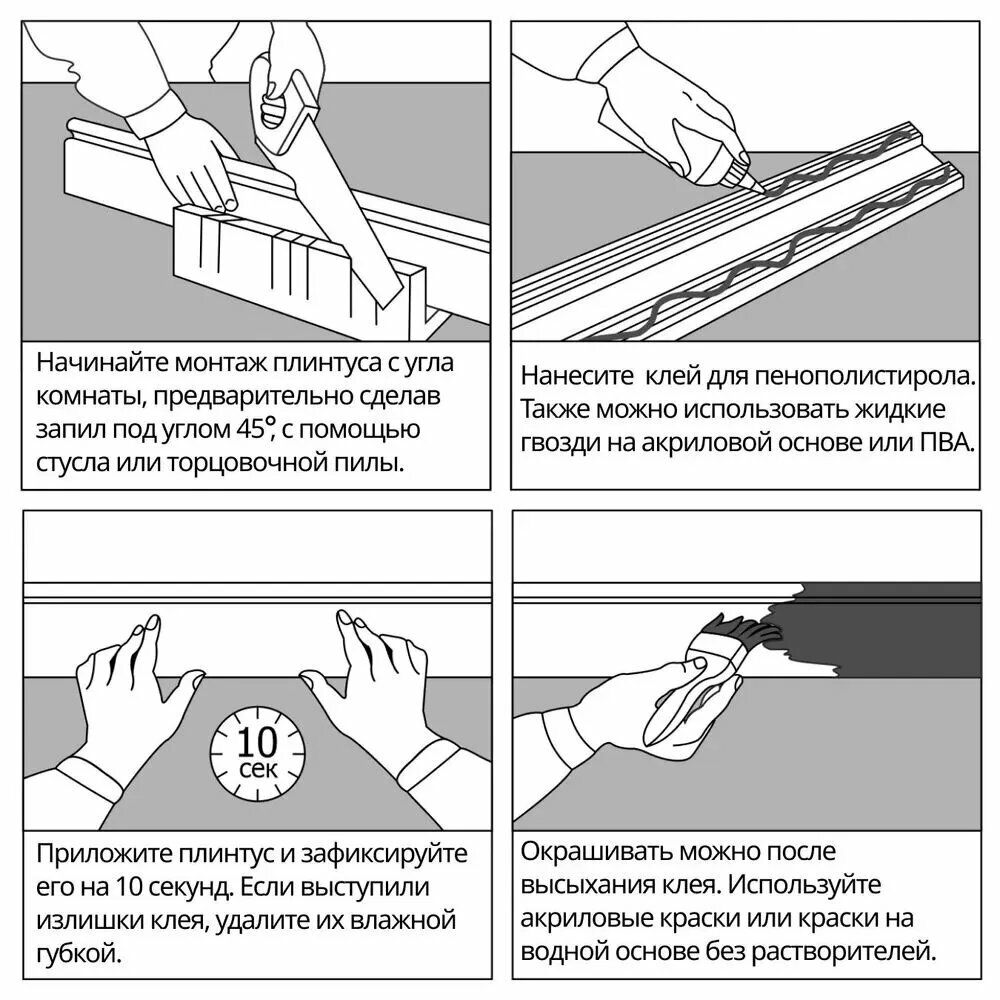 Начинайте монтаж плинтуса с угла комнаты, предварительно сделав запил под углом 45°, с помощью стусла или торцовочной пилы.

Нанесите клей для пенополистирола. Также можно использовать жидкие гвозди на акриловой основе или ПВА.

10 сек

Приложите плинтус и зафиксируйте его на 10 секунд. Если выступили излишки клея, удалите их влажной губкой.

Окрашивать можно после высыхания клея. Используйте акриловые краски или краски на водной основе без растворителей.