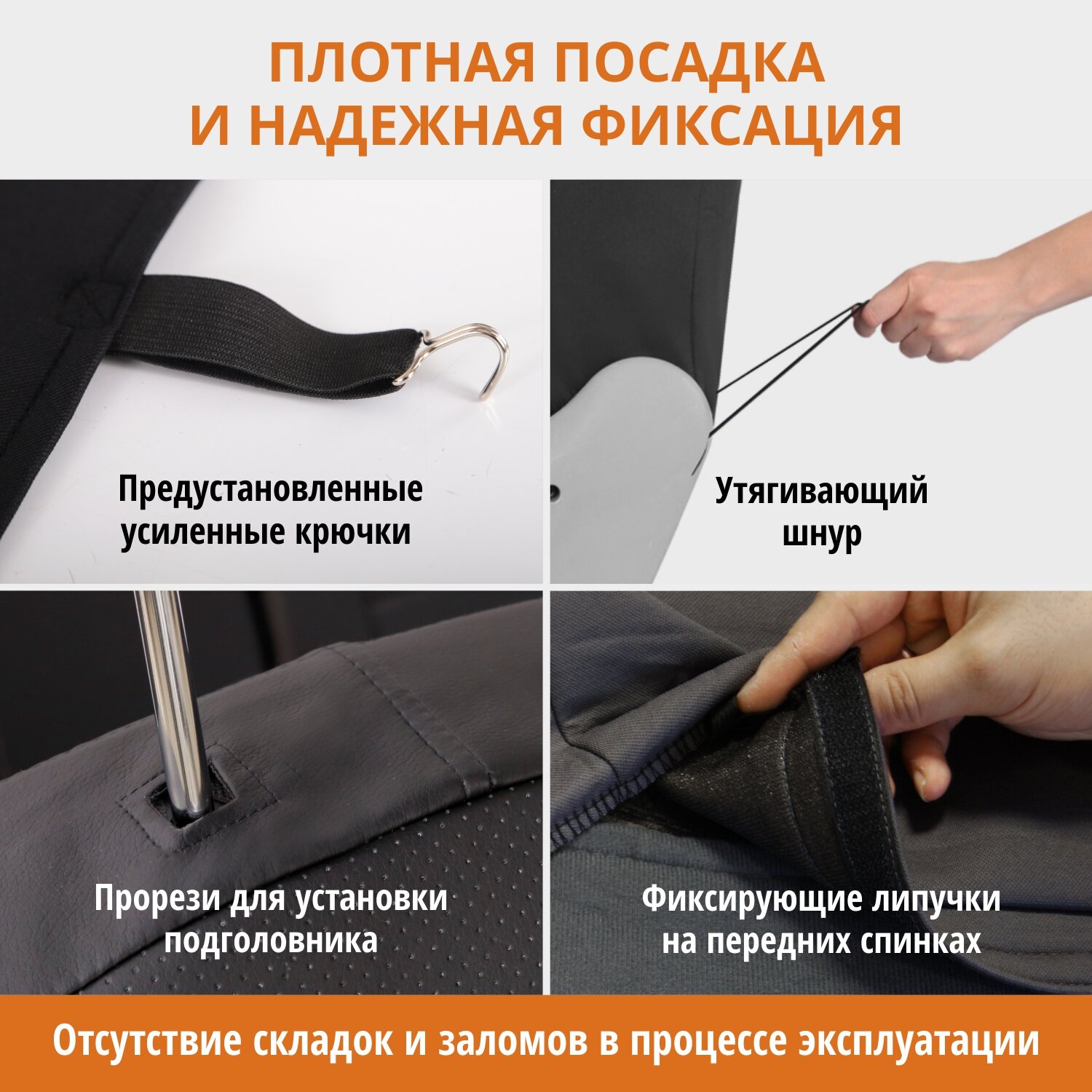 ПЛОТНАЯ ПОСАДКА И НАДЕЖНАЯ ФИКСАЦИЯ

Предустановленные усиленные крючки

Утягивающий шнур

Прорези для установки подголовника

Фиксирующие липучки на передних спинках

Отсутствие складок и заломов в процессе эксплуатации