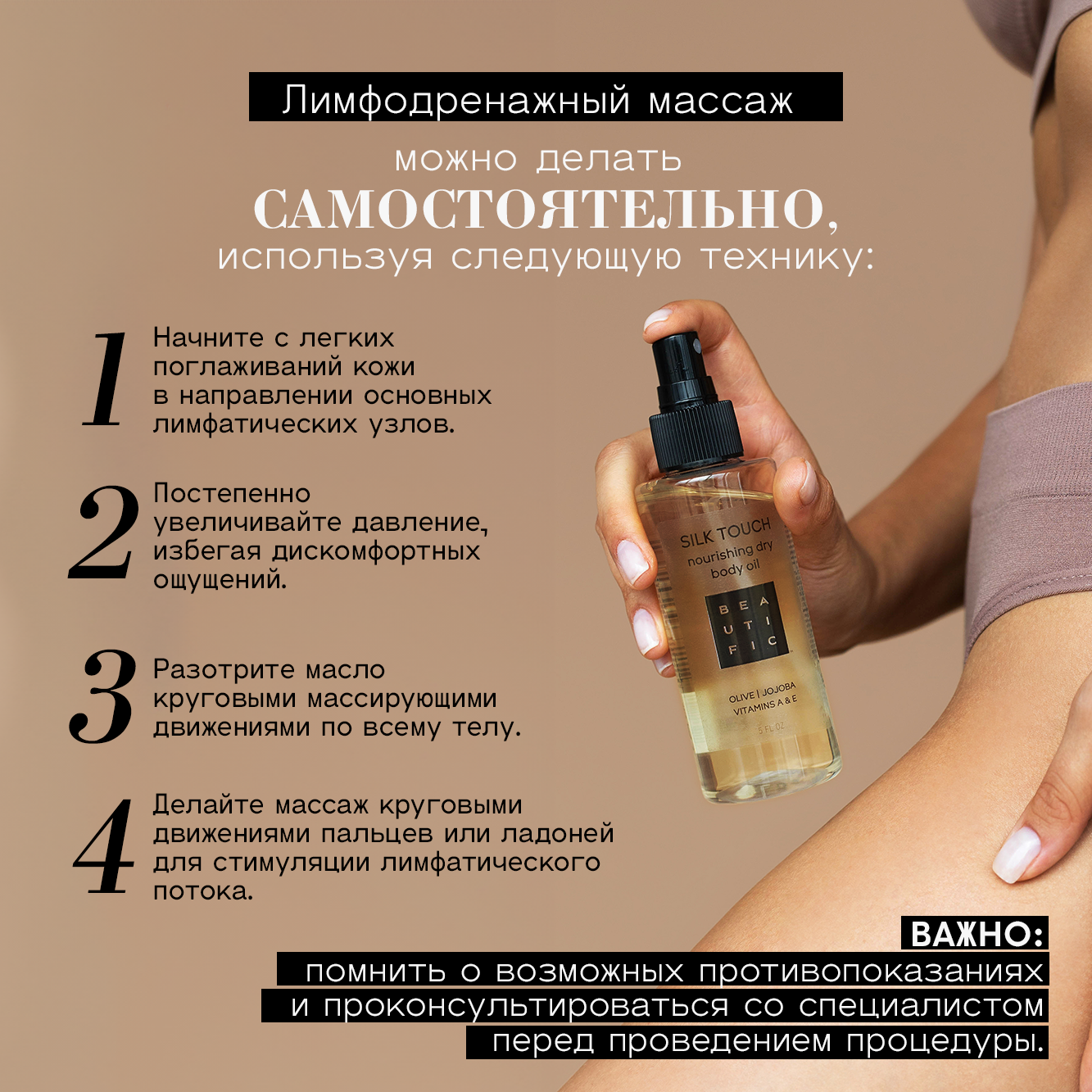 Лимфодренажный массаж

можно делать
САМОСТОЯТЕЛЬНО,
используя следующую технику:

1 Начните с легких поглаживаний кожи в направлении основных лимфатических узлов.

2 Постепенно увеличивайте давление, избегая дискомфортных ощущений.

3 Разотрите масло круговыми массирующими движениями по всему телу.

4 Делайте массаж круговыми движениями пальцев или ладоней для стимуляции лимфатического потока.

SILK TOUCH
nourishing dry body oil
BEA UTI FIC
OLIVE | JOJOBA
VITAMINS A & E
5 FL OZ

ВАЖНО:
помнить о возможных противопоказаниях и проконсультироваться со специалистом перед проведением процедуры.