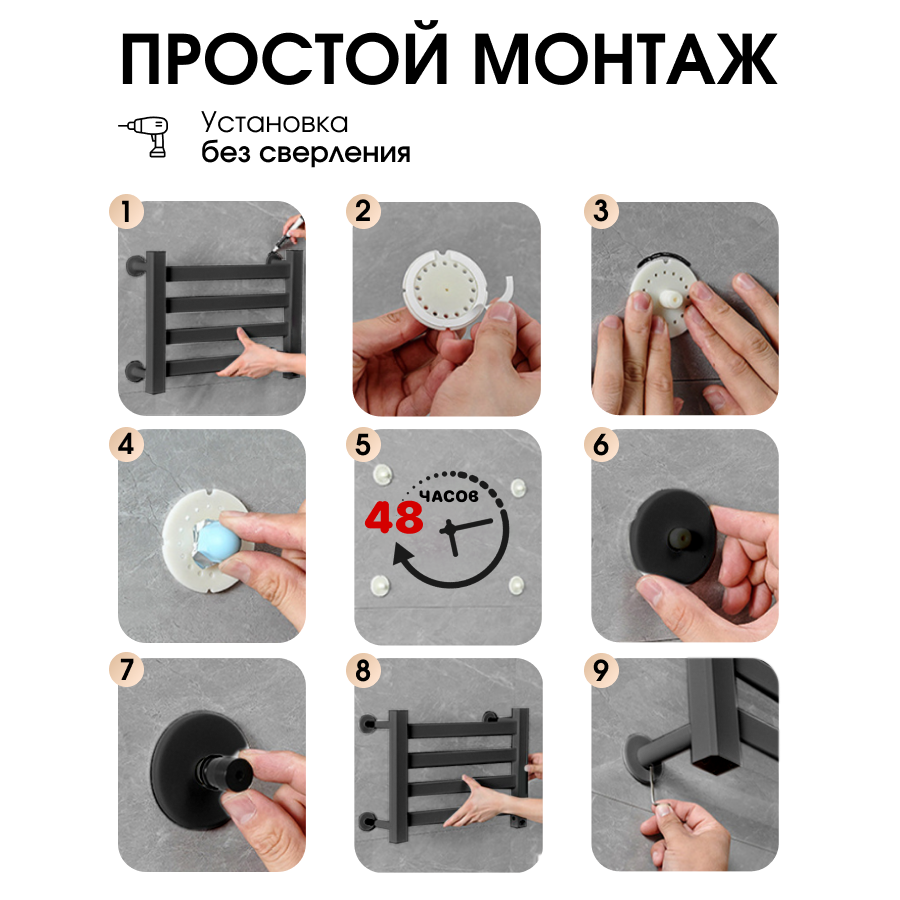 ПРОСТОЙ МОНТАЖ

Установка
без сверления

1

2

3

4

5

48 ЧАСОВ

6

7

8

9