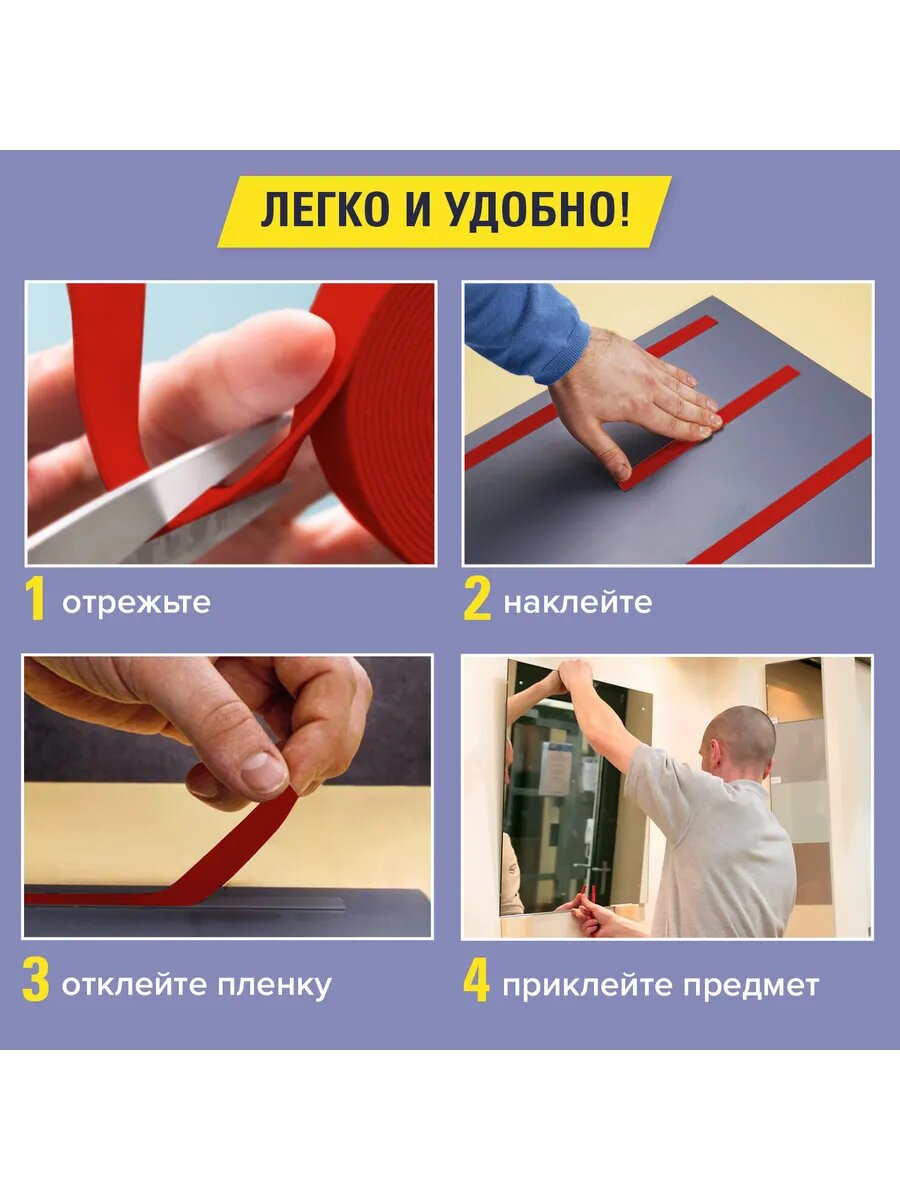 ЛЕГКО И УДОБНО!

1 отрежьте

2 наклейте

3 отклейте пленку

4 приклейте предмет