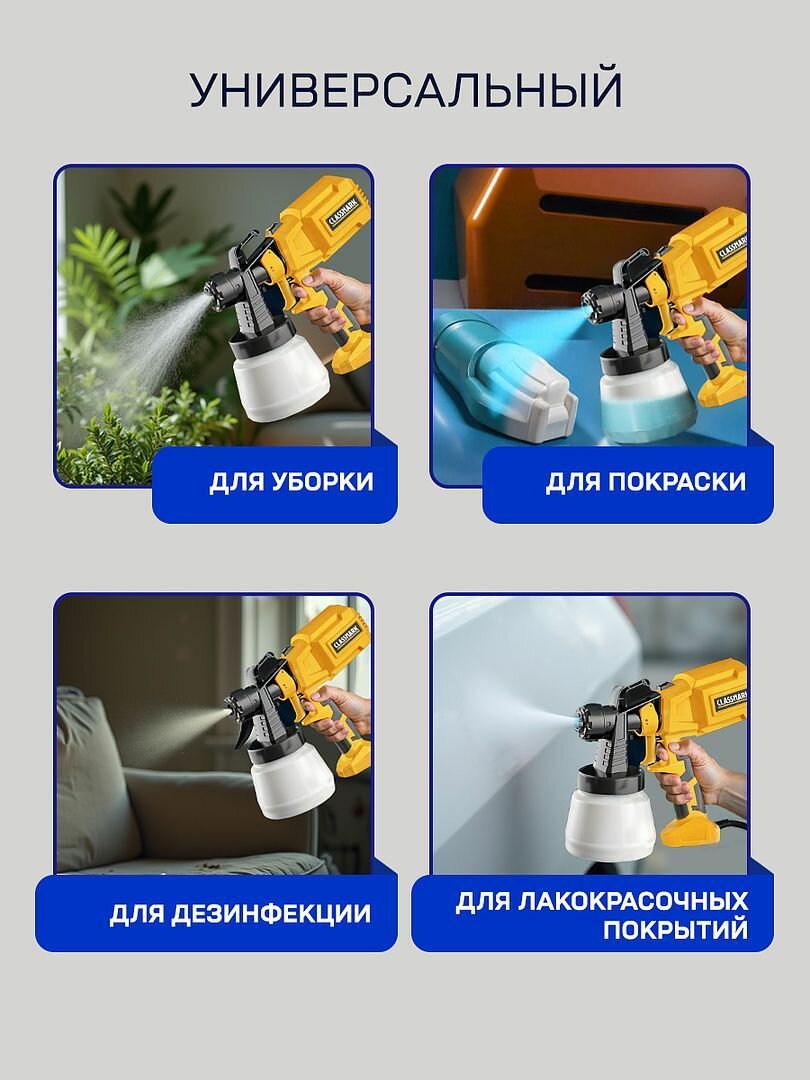 УНИВЕРСАЛЬНЫЙ

CLASSMARK

ДЛЯ УБОРКИ

CLASSMARK

ДЛЯ ПОКРАСКИ

CLASSMARK

ДЛЯ ДЕЗИНФЕКЦИИ

CLASSMARK

ДЛЯ ЛАКОКРАСОЧНЫХ ПОКРЫТИЙ