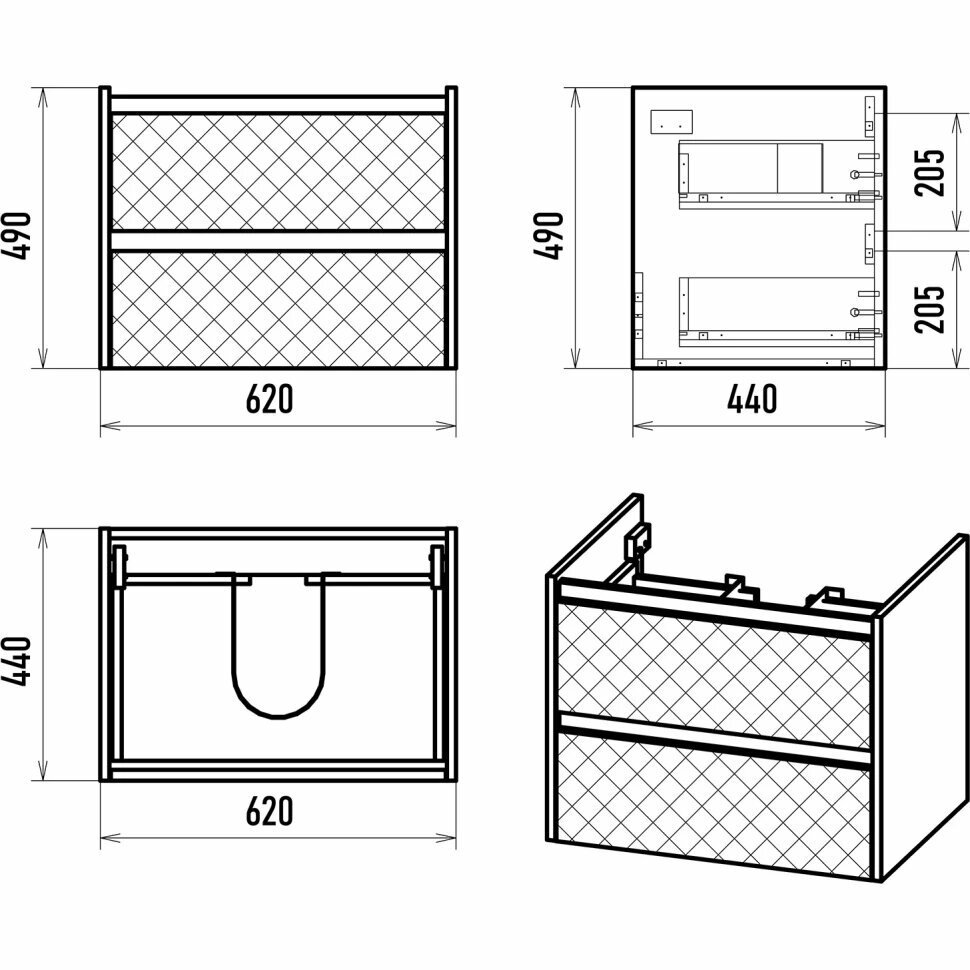 490
620
490
205
205
440
440
620