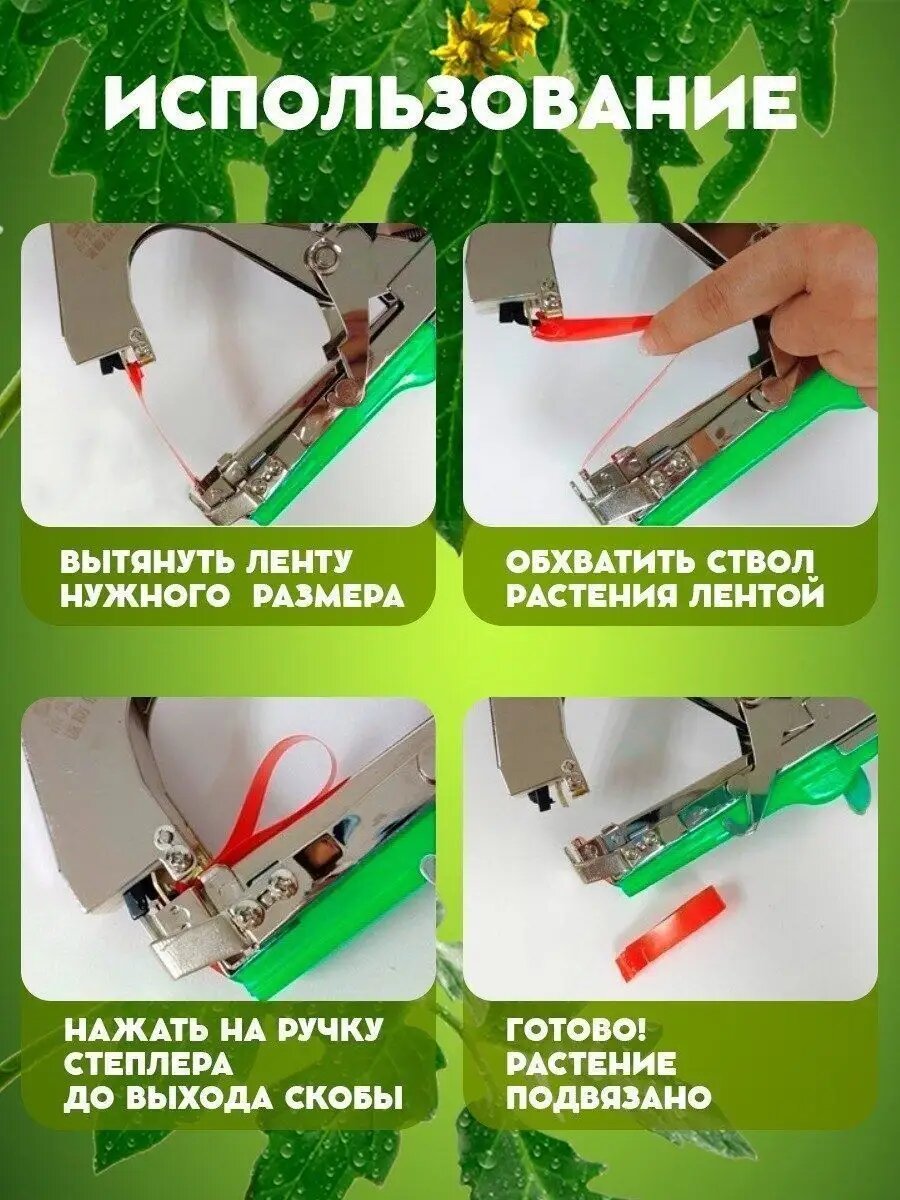 ИСПОЛЬЗОВАНИЕ

ВЫТЯНУТЬ ЛЕНТУ НУЖНОГО РАЗМЕРА

ОБХВАТИТЬ СТВОЛ РАСТЕНИЯ ЛЕНТОЙ

НАЖАТЬ НА РУЧКУ СТЕПЛЕРА ДО ВЫХОДА СКОБЫ

ГОТОВО! РАСТЕНИЕ ПОДВЯЗАНО